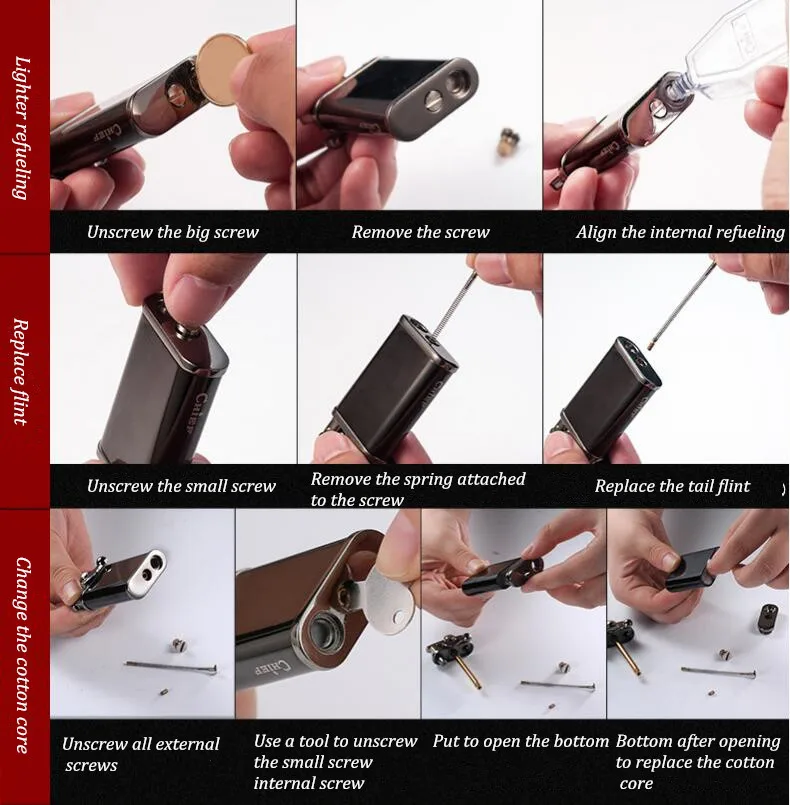 Lighter refueling

Unscrew the big screw

Remove the screw

Align the internal refueling

Replace flint

Unscrew the small screw

Remove the spring attached to the screw

Replace the tail flint

Change the cotton core

Unscrew all external screws

Use a tool to unscrew the small screw internal screw

Put to open the bottom

Bottom after opening to replace the cotton core