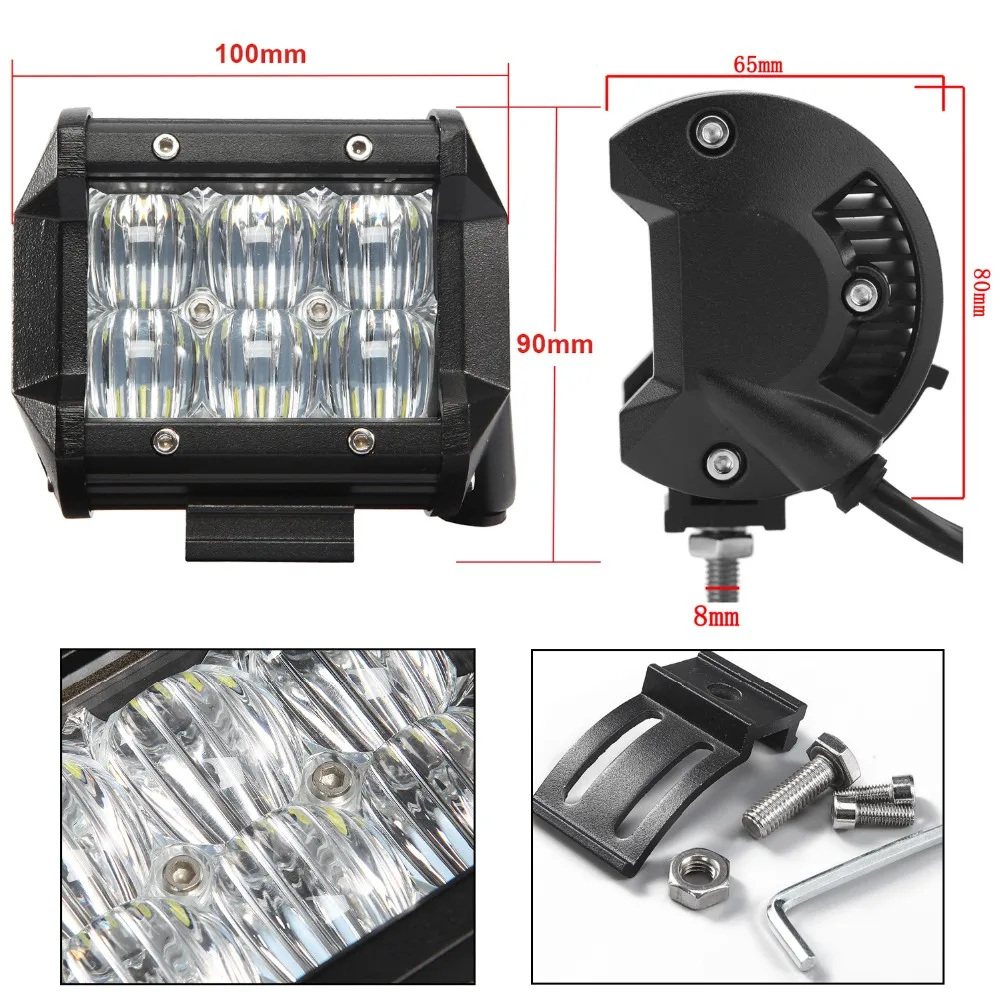 100mm

90mm

65mm

80mm

8mm