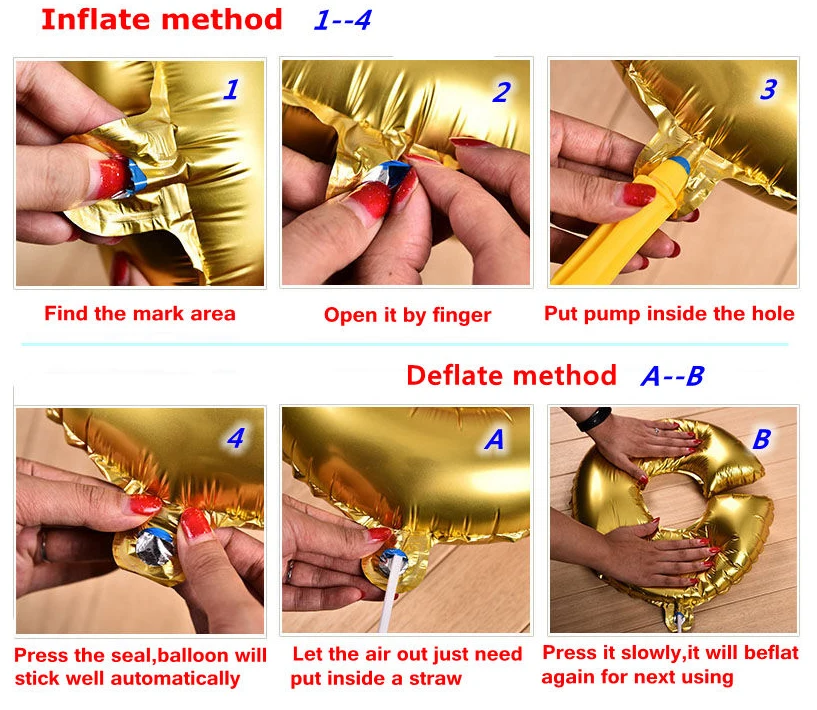 Inflate method 1--4

1

2

3

Find the mark area

Open it by finger

Put pump inside the hole

Deflate method A--B

4

A

B

Press the seal,balloon will stick well automatically

Let the air out just need put inside a straw

Press it slowly,it will beflat again for next using