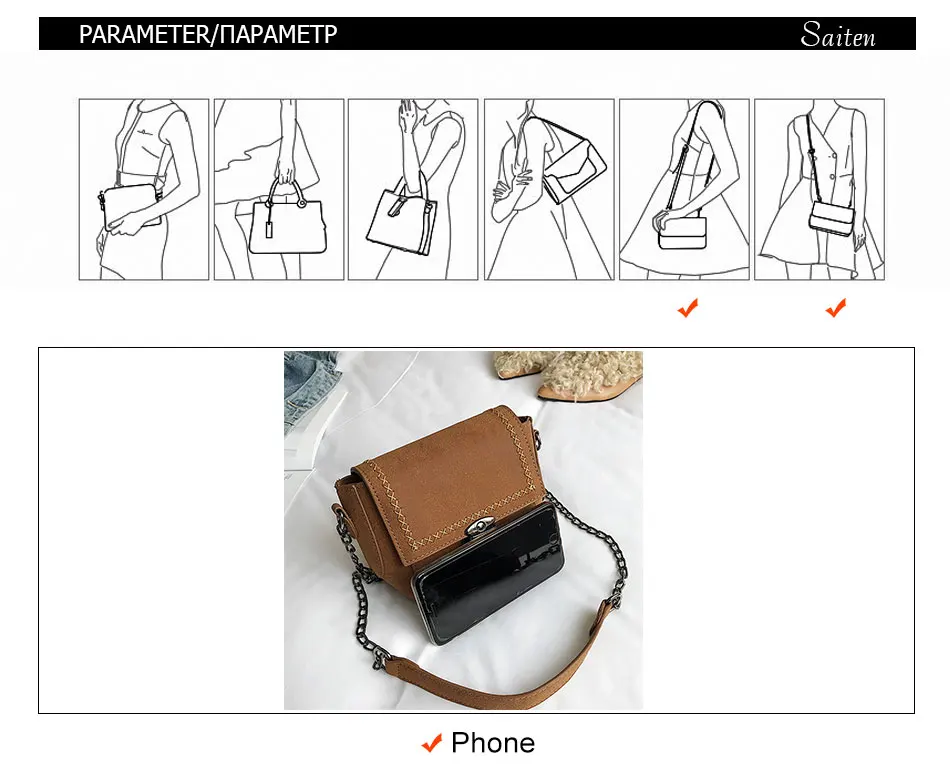 PARAMETER/ПАРАМЕТР Saiten

✔ ✔

✔ Phone