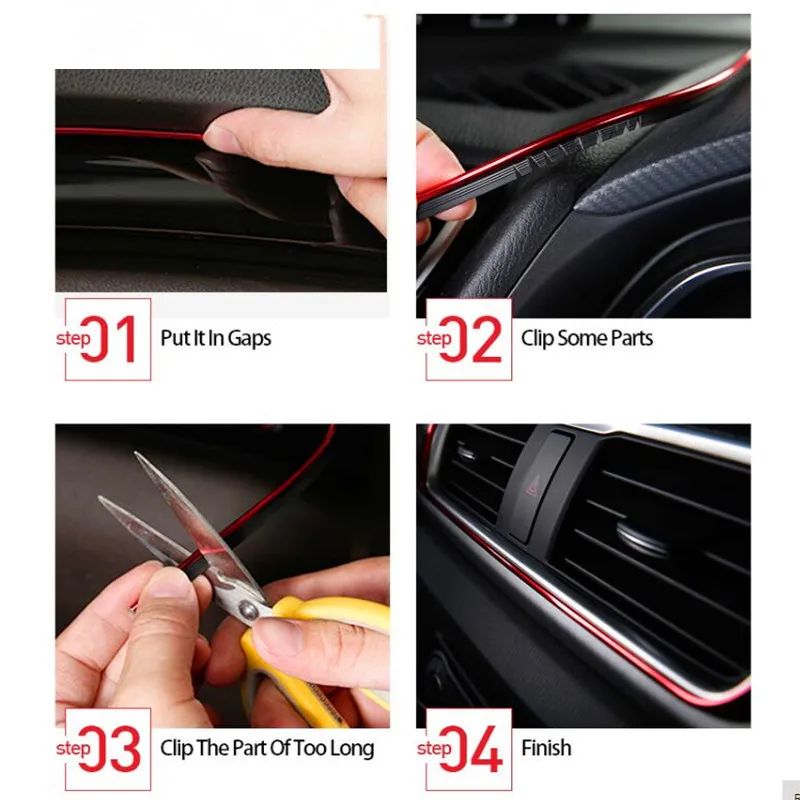 step 01 Put It In Gaps

step 02 Clip Some Parts

step 03 Clip The Part Of Too Long

step 04 Finish