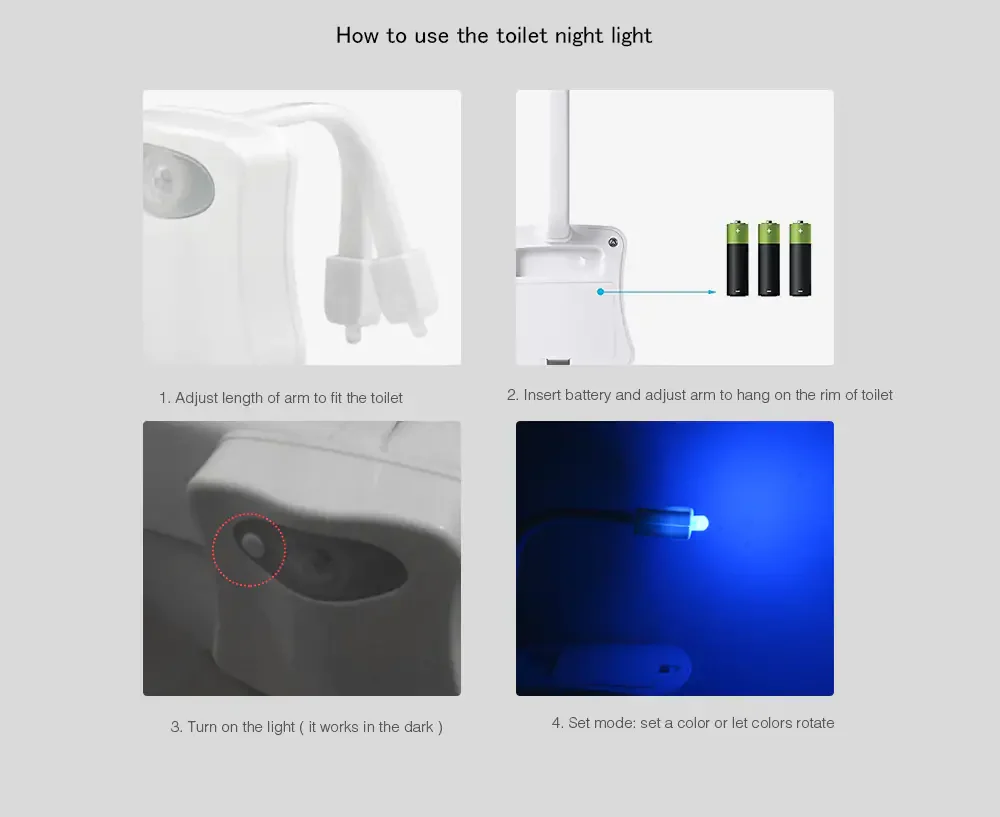 How to use the toilet night light

1. Adjust length of arm to fit the toilet

2. Insert battery and adjust arm to hang on the rim of toilet

3. Turn on the light ( it works in the dark )

4. Set mode: set a color or let colors rotate