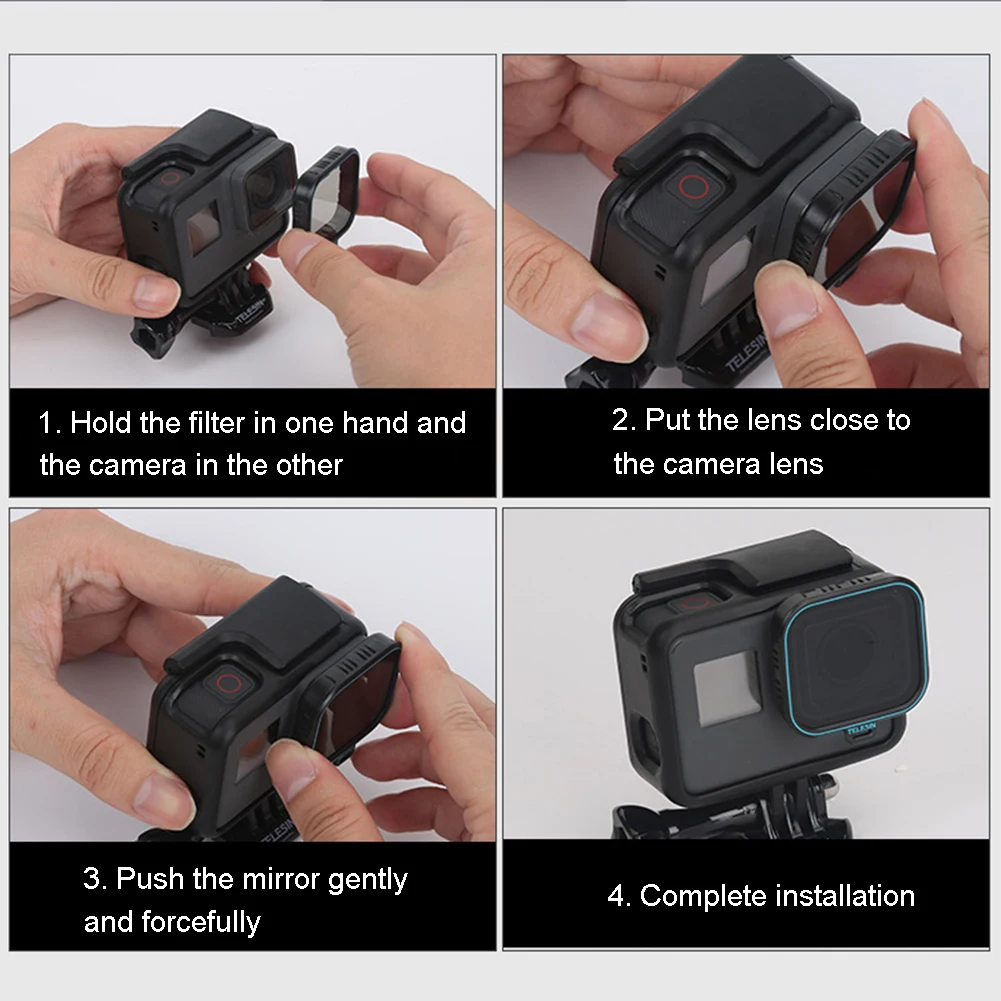 TELESIN

1. Hold the filter in one hand and the camera in the other

TELESIN

2. Put the lens close to the camera lens

TELESIN

3. Push the mirror gently and forcefully

TELESIN

4. Complete installation