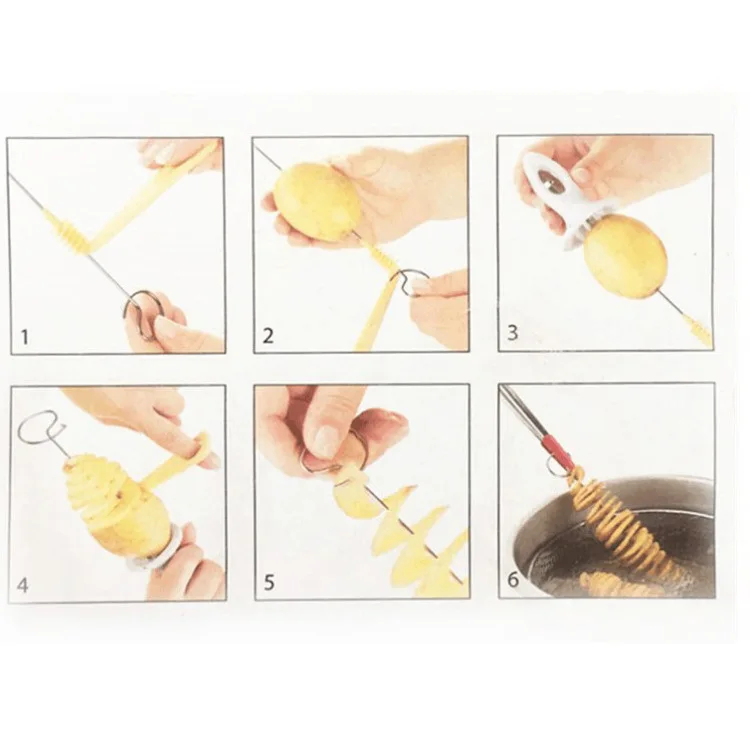 1

2

3

4

5

6