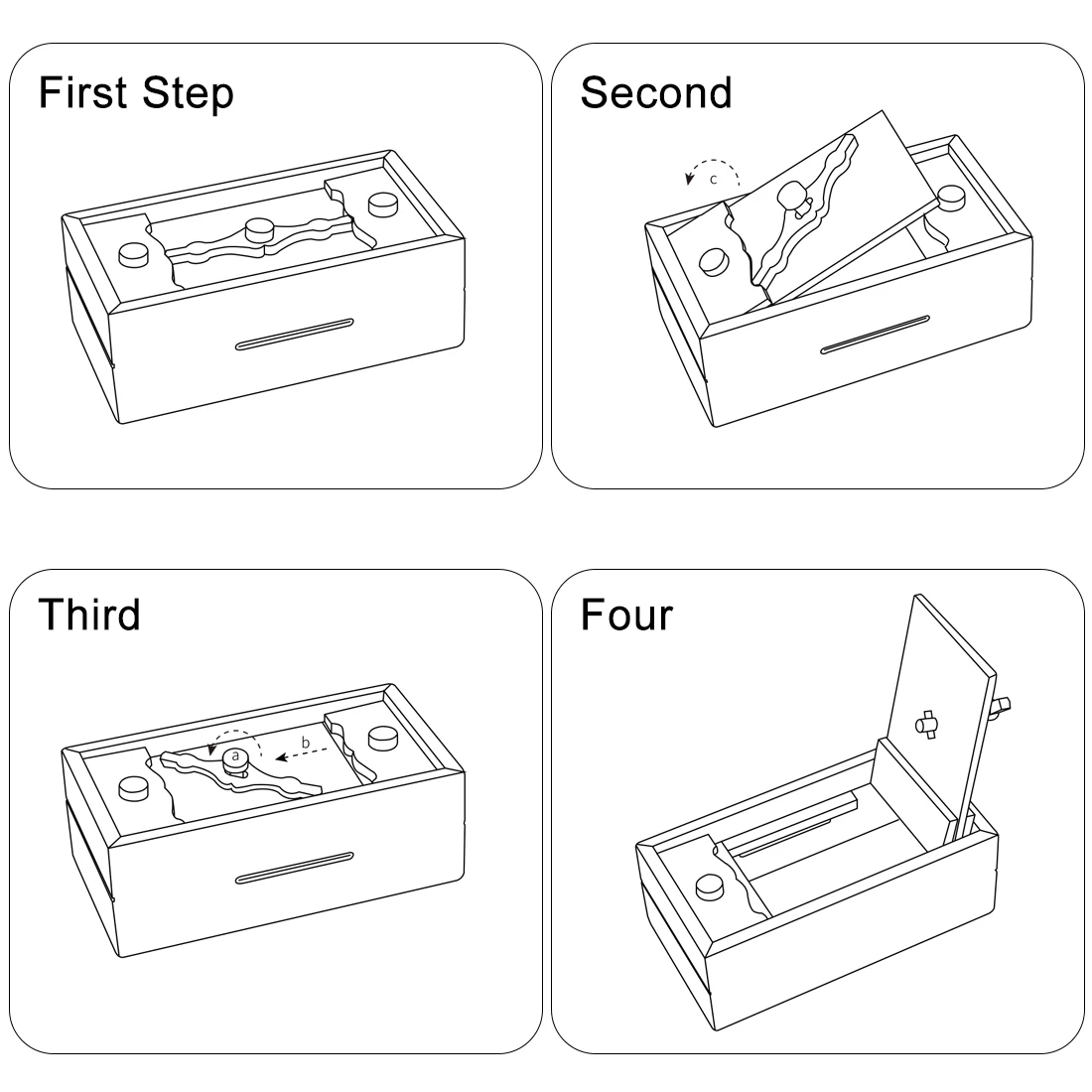 First Step

Second

c

Third

a

b

Four