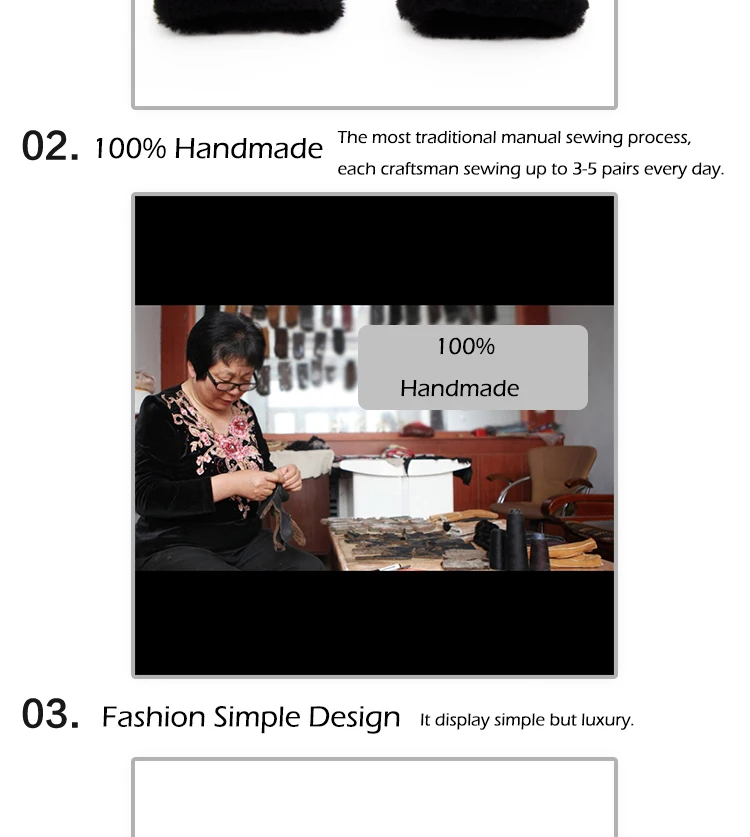 02. 100% Handmade The most traditional manual sewing process, each craftsman sewing up to 3-5 pairs every day.

100%
Handmade

03. Fashion Simple Design It display simple but luxury.