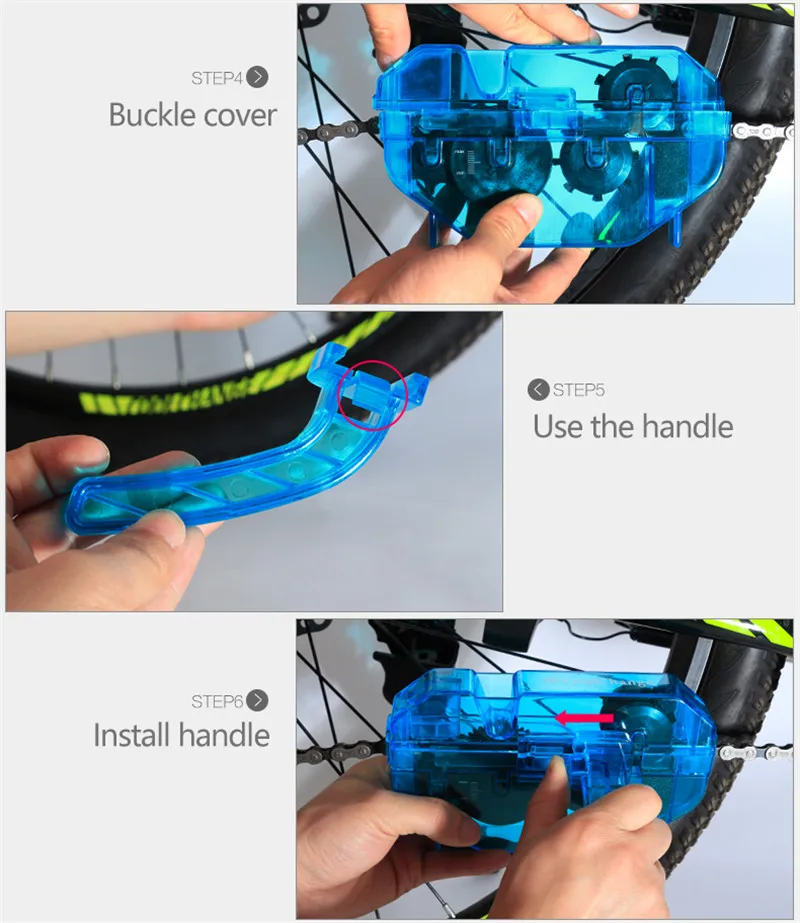 STEP4
Buckle cover

STEP5
Use the handle

STEP6
Install handle