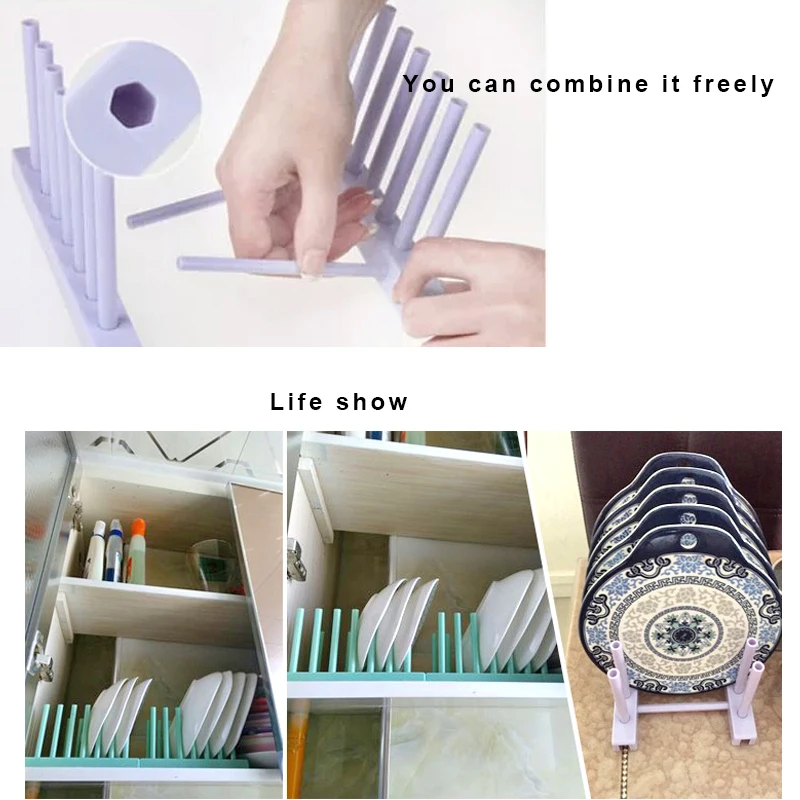 You can combine it freely

Life show