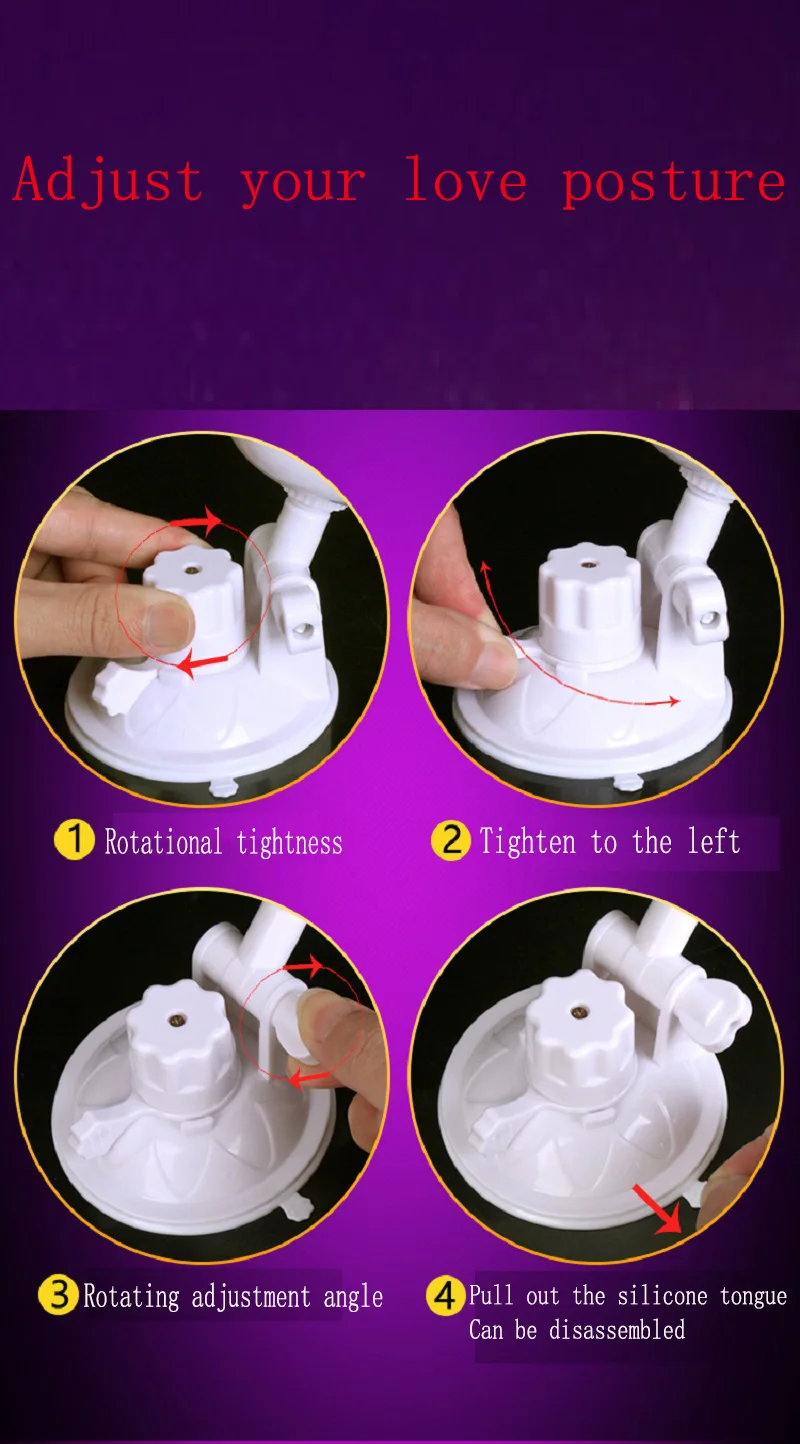 Adjust your love posture

1 Rotational tightness

2 Tighten to the left

3 Rotating adjustment angle

4 Pull out the silicone tongue
Can be disassembled