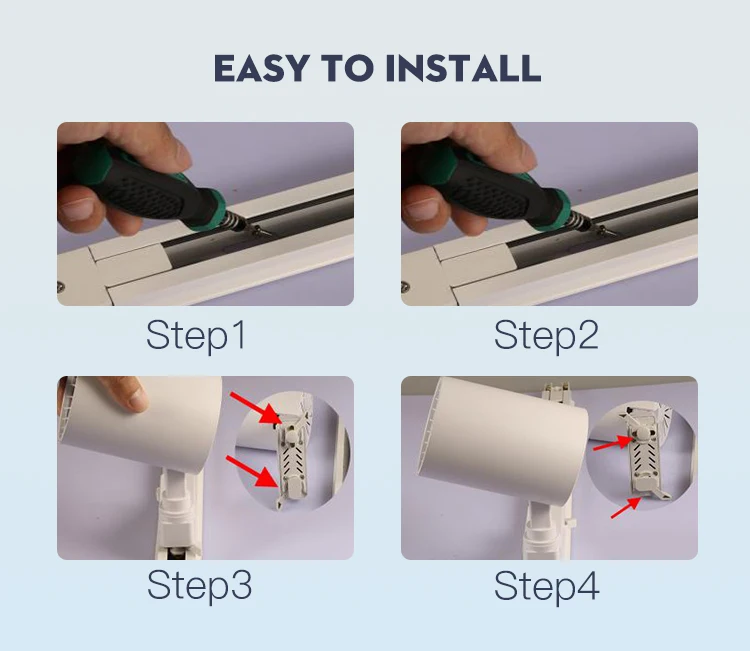 EASY TO INSTALL

Step1

Step2

Step3

Step4