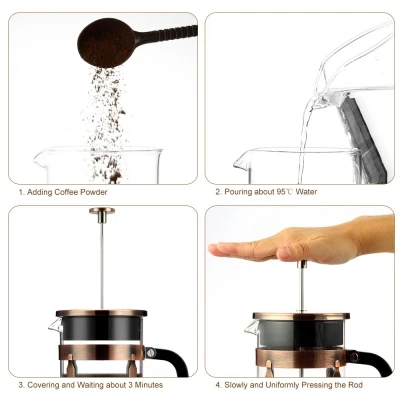 1. Adding Coffee Powder

2. Pouring about 95℃ Water

3. Covering and Waiting about 3 Minutes

4. Slowly and Uniformly Pressing the Rod