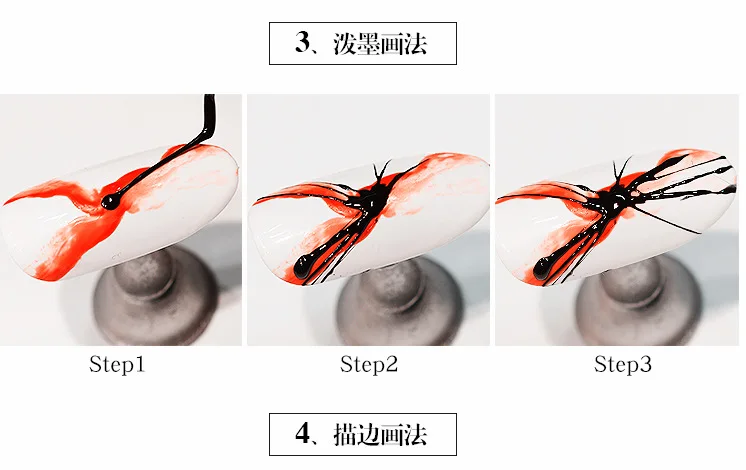 3、泼墨画法

Step1

Step2

Step3

4、描边画法