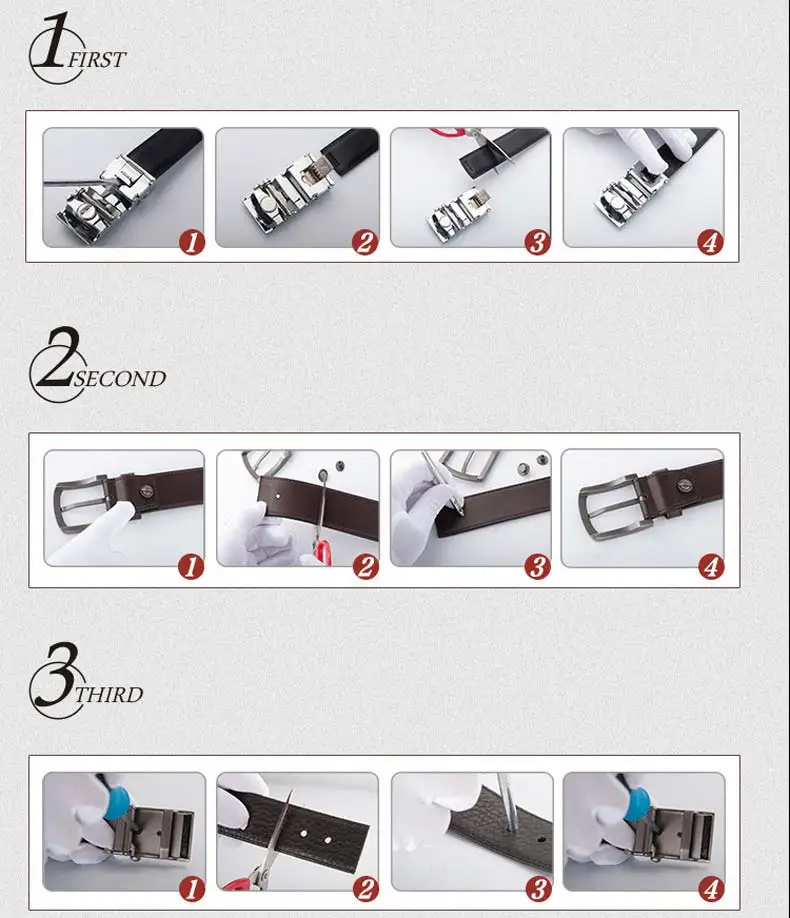 1 FIRST

1 2 3 4

2 SECOND

1 2 3 4

3 THIRD

1 2 3 4