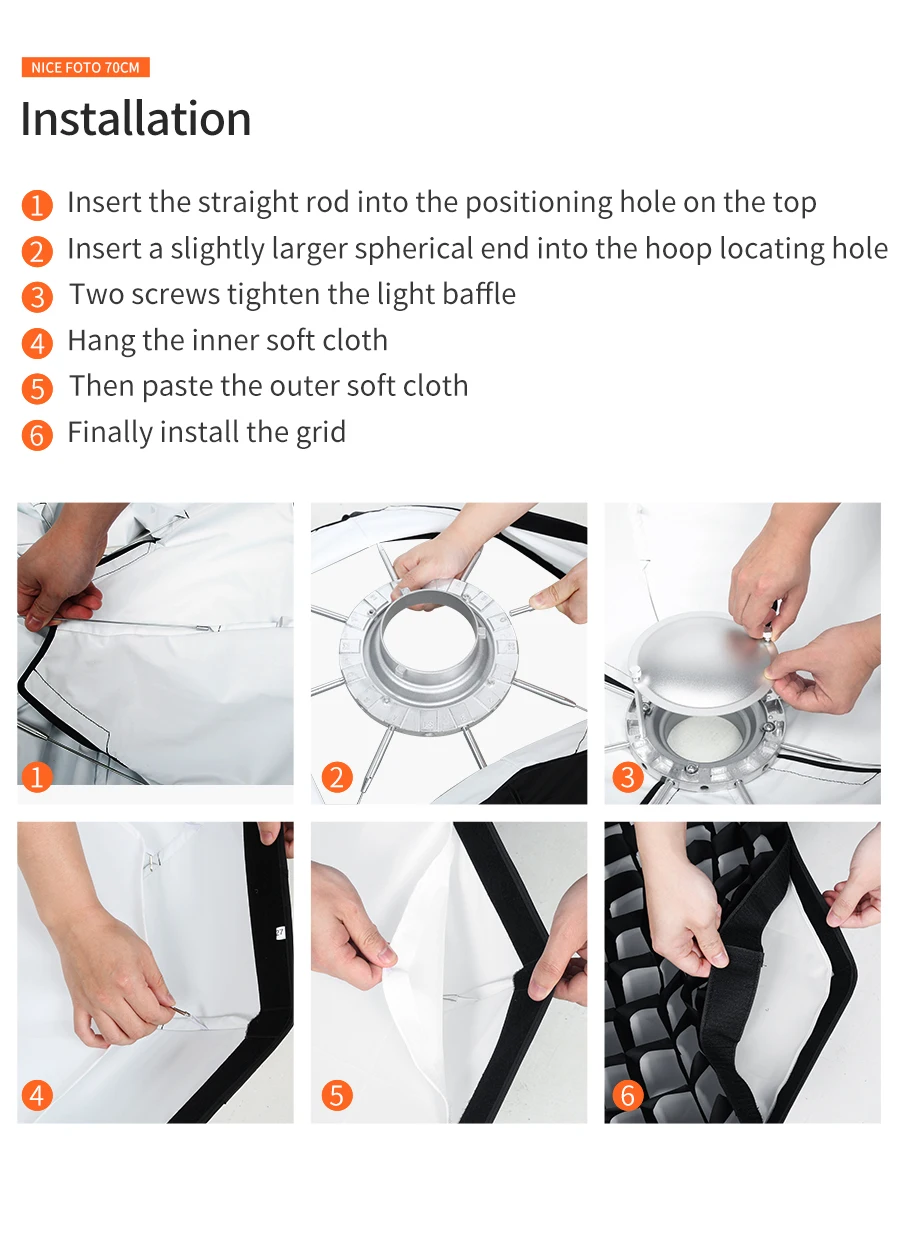 NICE FOTO 70CM

Installation

1 Insert the straight rod into the positioning hole on the top
2 Insert a slightly larger spherical end into the hoop locating hole
3 Two screws tighten the light baffle
4 Hang the inner soft cloth
5 Then paste the outer soft cloth
6 Finally install the grid

1

2

3

4

5

6