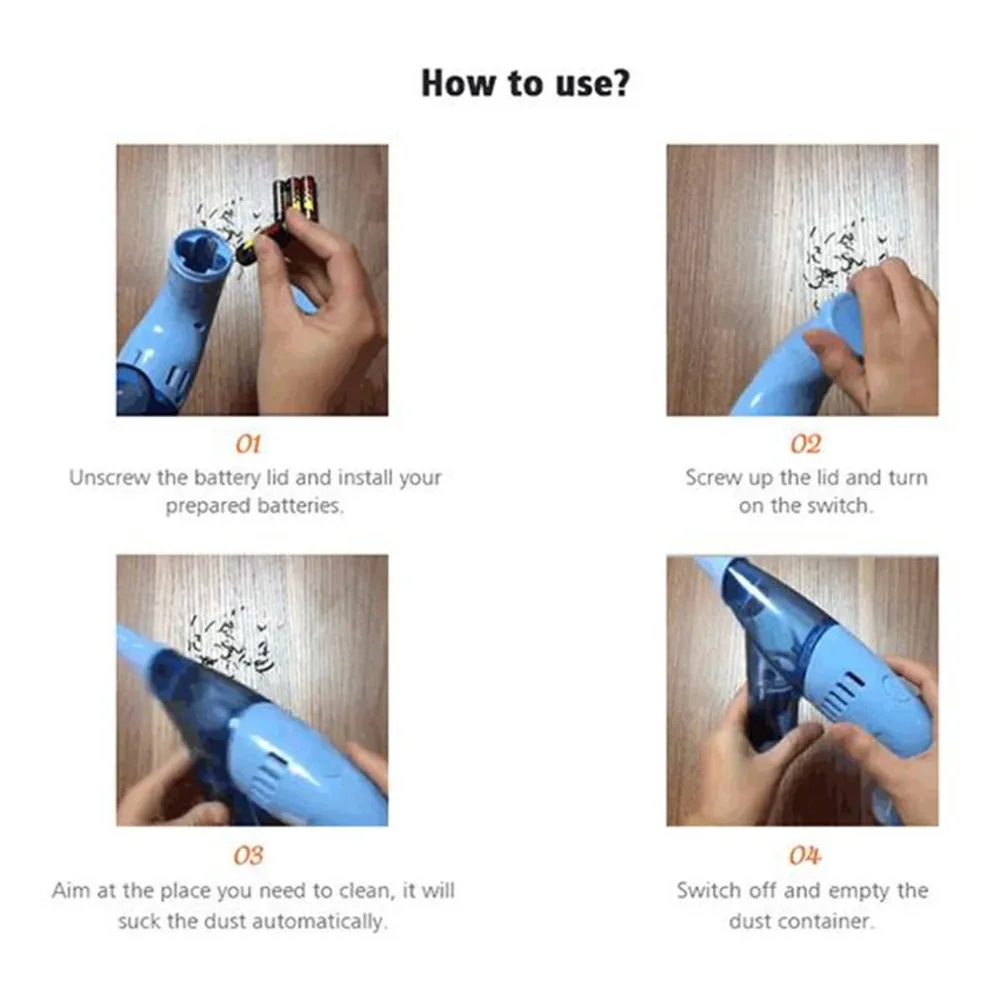 How to use?

01
Unscrew the battery lid and install your prepared batteries.

02
Screw up the lid and turn on the switch.

03
Aim at the place you need to clean, it will suck the dust automatically.

04
Switch off and empty the dust container.