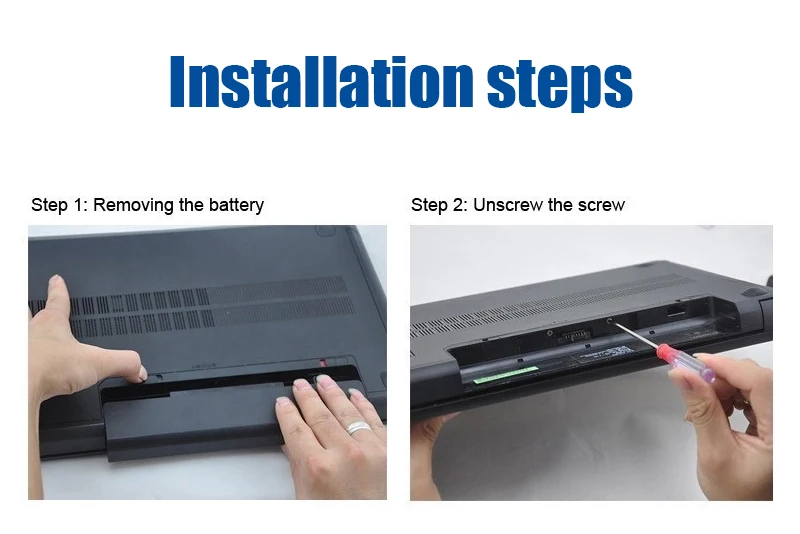 Installation steps

Step 1: Removing the battery

Step 2: Unscrew the screw