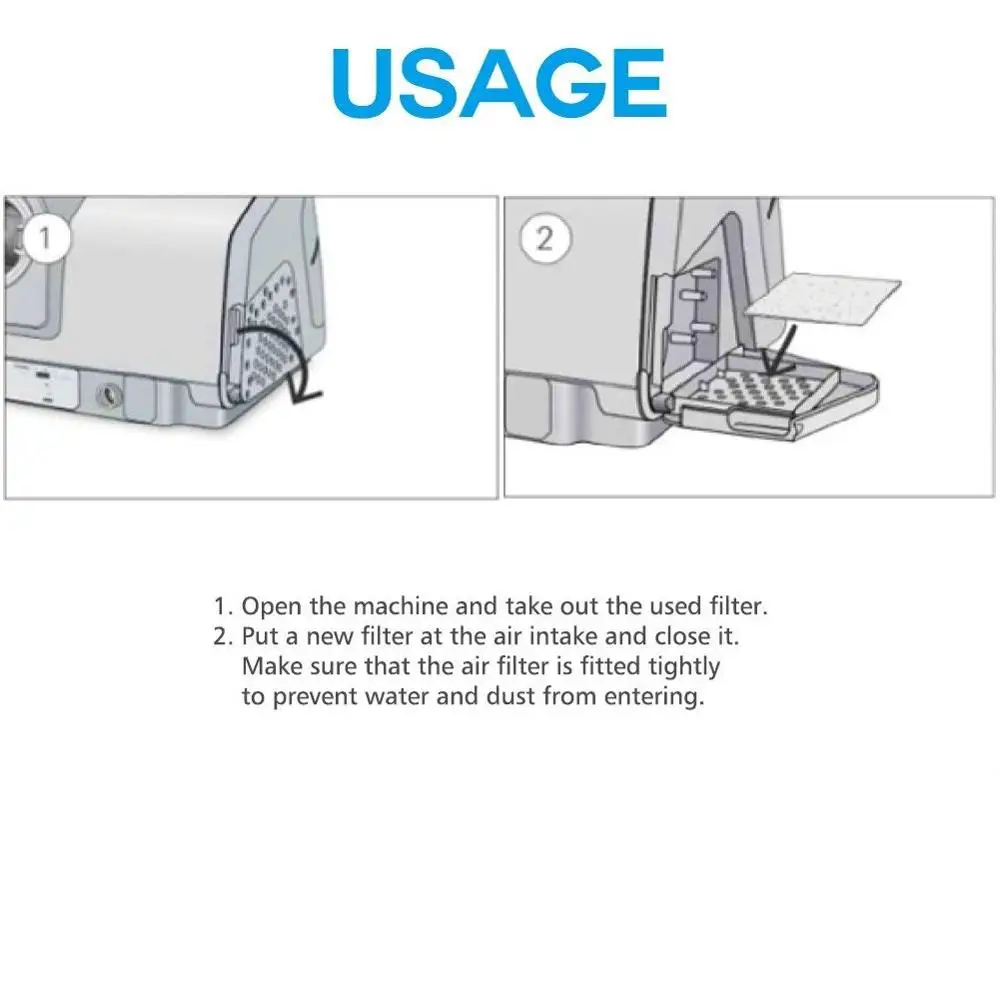 USAGE

1

2

1. Open the machine and take out the used filter.
2. Put a new filter at the air intake and close it. Make sure that the air filter is fitted tightly to prevent water and dust from entering.