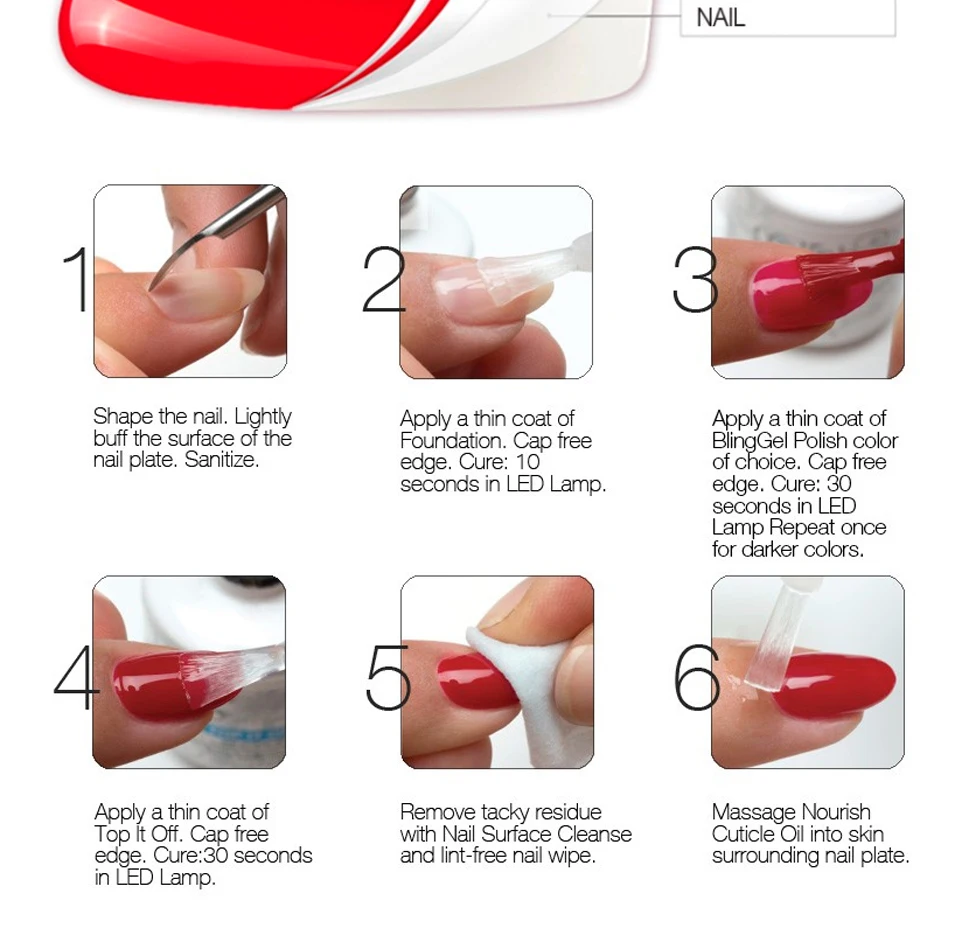 NAIL

1

Shape the nail. Lightly buff the surface of the nail plate. Sanitize.

2

Apply a thin coat of Foundation. Cap free edge. Cure: 10 seconds in LED Lamp.

3

Apply a thin coat of BlingGel Polish color of choice. Cap free edge. Cure: 30 seconds in LED Lamp Repeat once for darker colors.

4

Apply a thin coat of Top It Off. Cap free edge. Cure:30 seconds in LED Lamp.

5

Remove tacky residue with Nail Surface Cleanse and lint-free nail wipe.

6

Massage Nourish Cuticle Oil into skin surrounding nail plate.