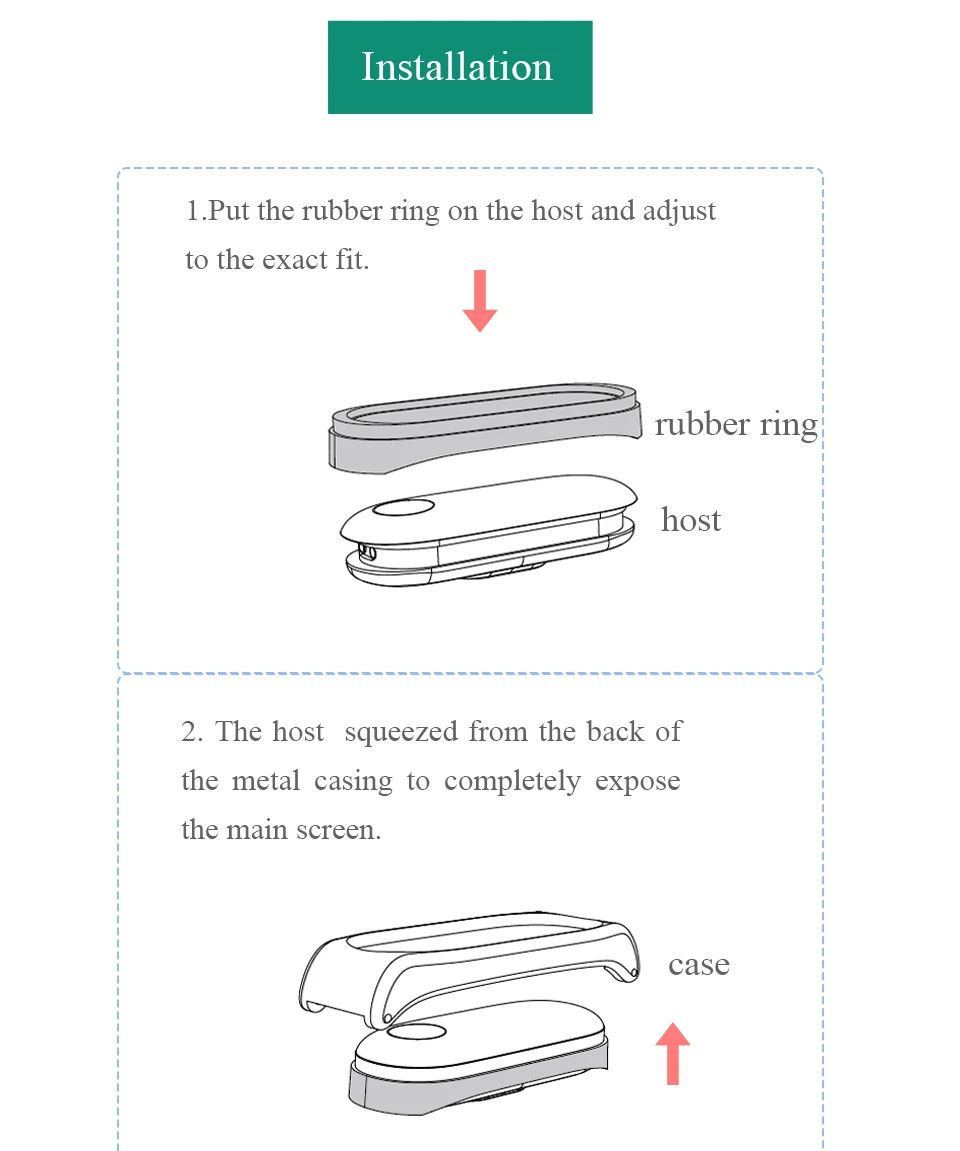 Installation

1.Put the rubber ring on the host and adjust to the exact fit.

rubber ring

host

2. The host  squeezed from the back of the metal casing to completely expose the main screen.

case