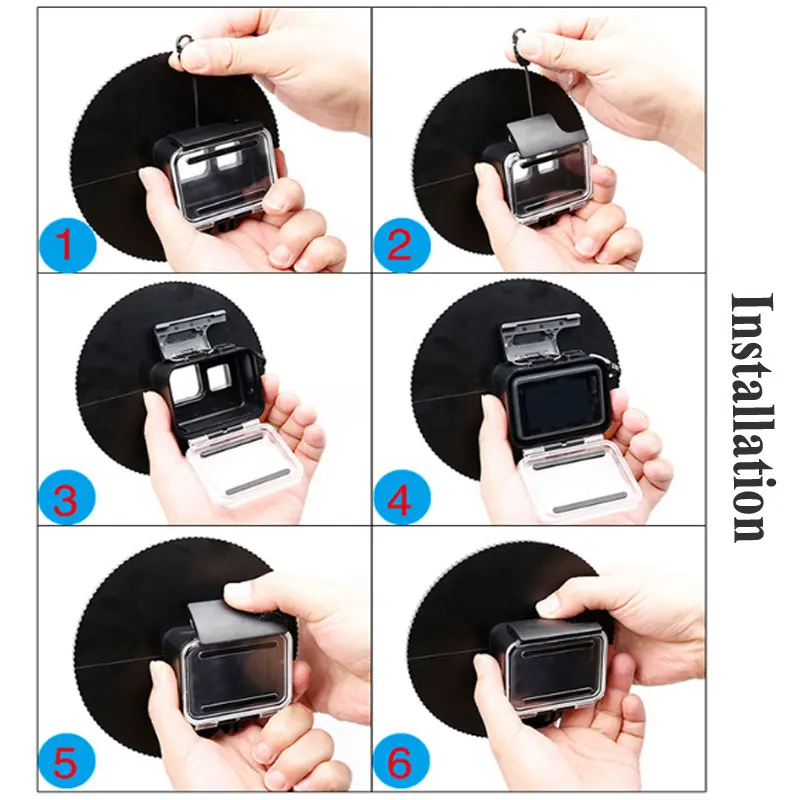 1
2
3
4
5
6
Installation