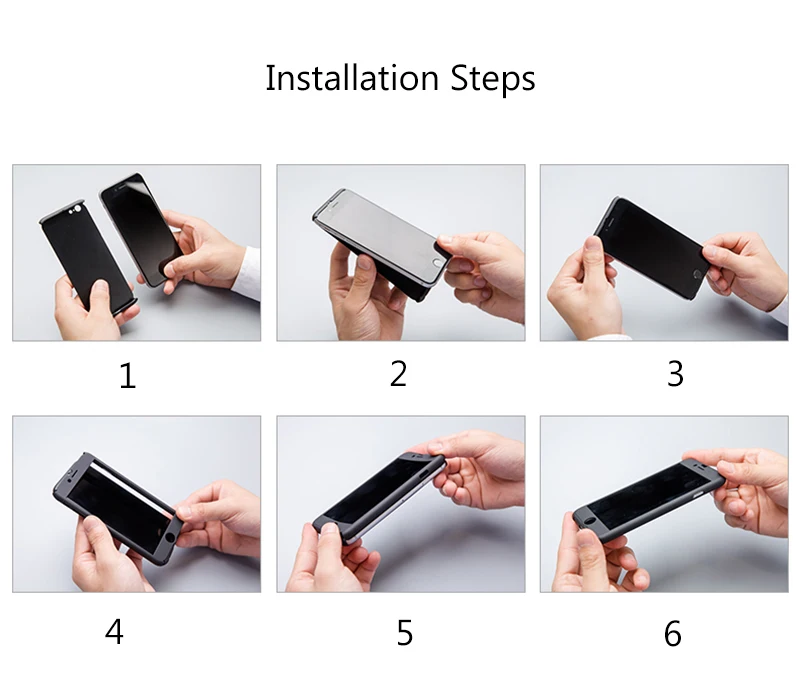 Installation Steps

1

2

3

4

5

6