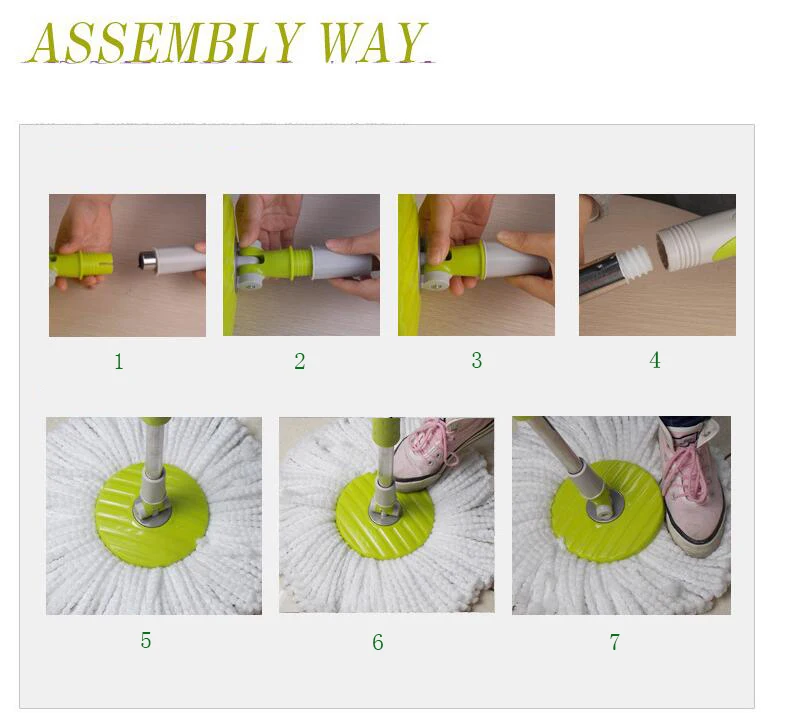 ASSEMBLY WAY

1

2

3

4

5

6

7