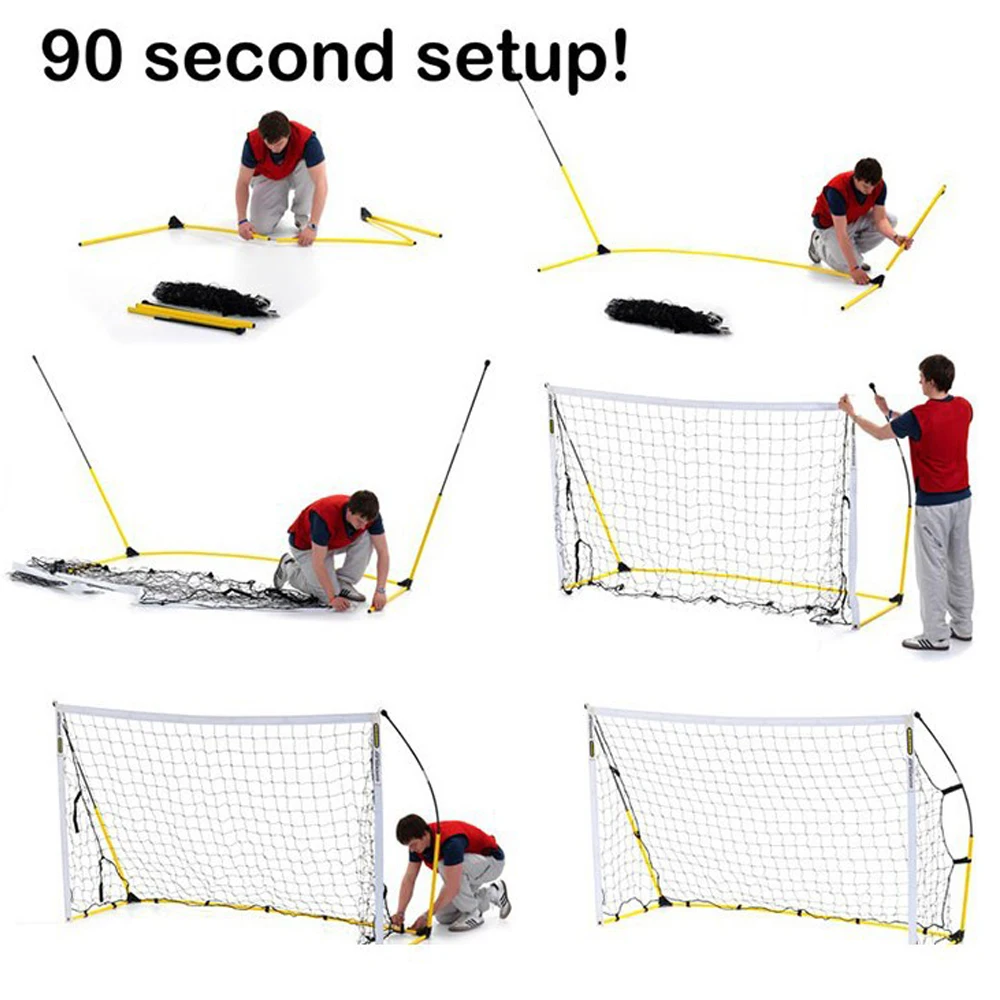 90 second setup!