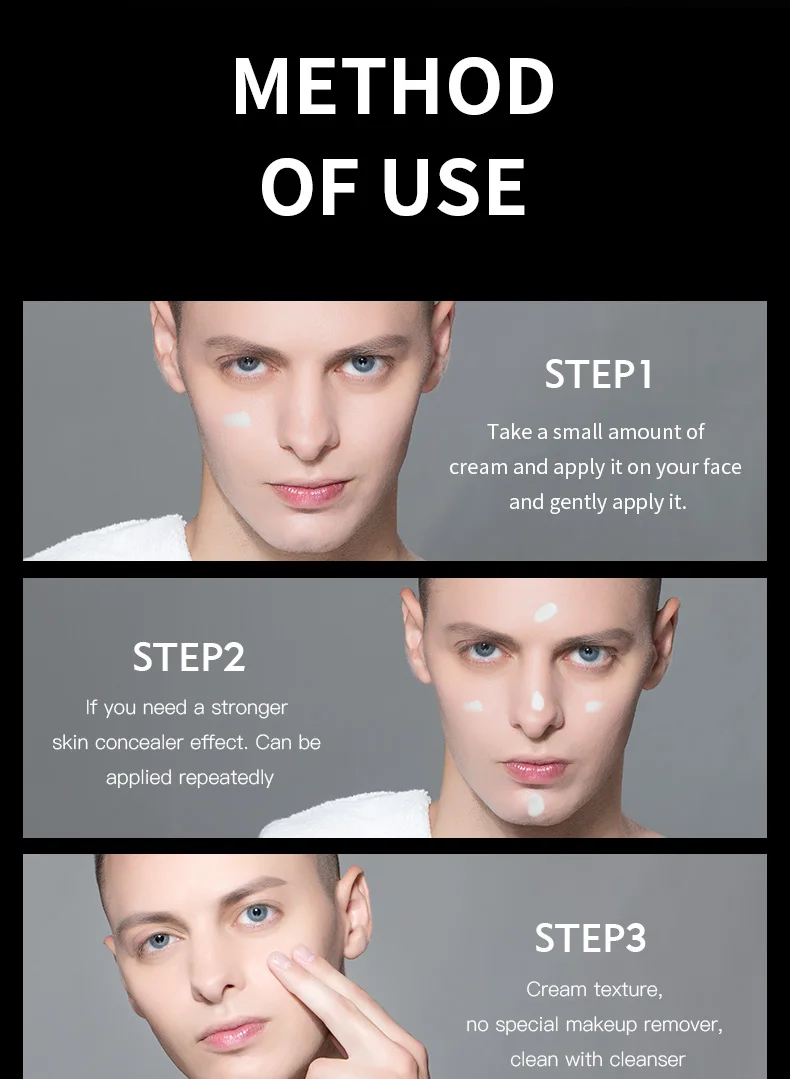 METHOD OF USE

STEP1
Take a small amount of cream and apply it on your face and gently apply it.

STEP2
If you need a stronger skin concealer effect. Can be applied repeatedly

STEP3
Cream texture, no special makeup remover, clean with cleanser