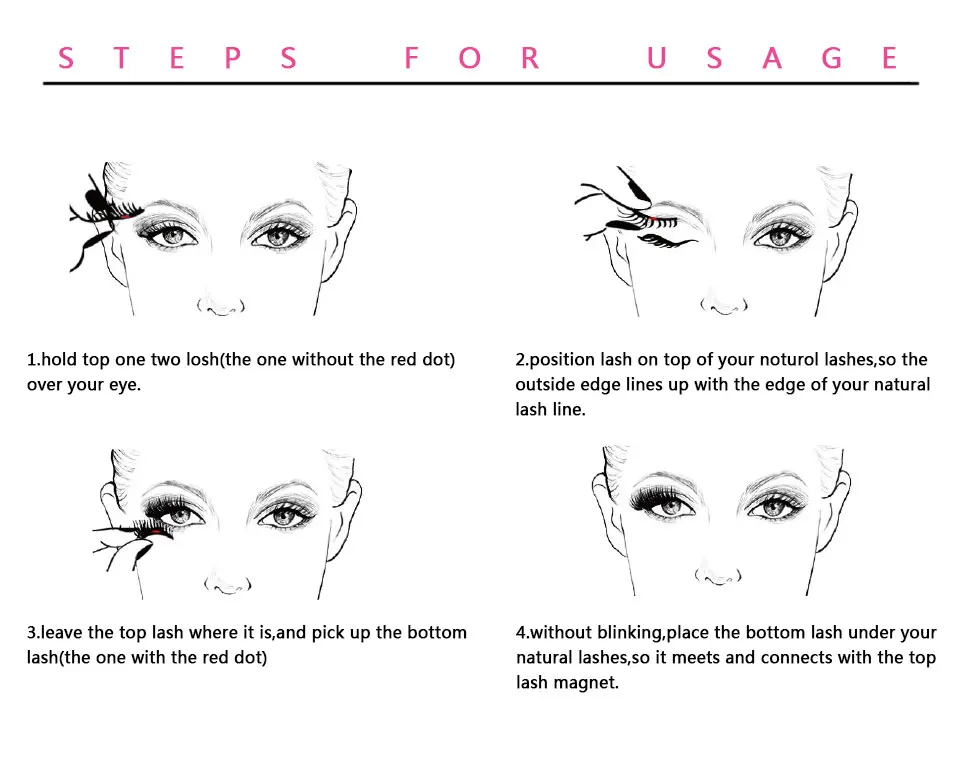 STEPS FOR USAGE

1.hold top one two losh(the one without the red dot) over your eye.

2.position lash on top of your noturol lashes,so the outside edge lines up with the edge of your natural lash line.

3.leave the top lash where it is,and pick up the bottom lash(the one with the red dot)

4.without blinking,place the bottom lash under your natural lashes,so it meets and connects with the top lash magnet.