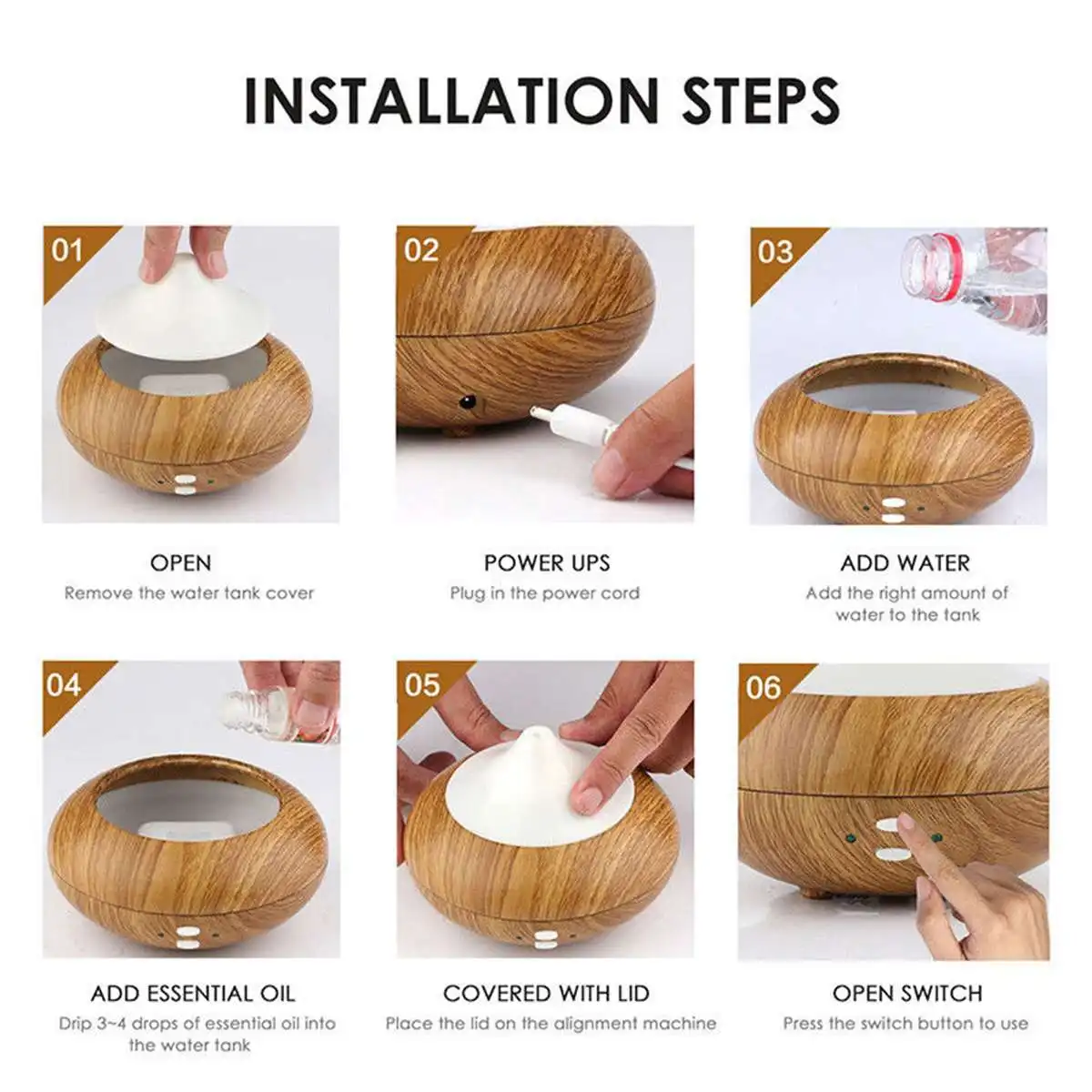 INSTALLATION STEPS

01

OPEN
Remove the water tank cover

02

POWER UPS
Plug in the power cord

03

ADD WATER
Add the right amount of water to the tank

04

ADD ESSENTIAL OIL
Drip 3~4 drops of essential oil into the water tank

05

COVERED WITH LID
Place the lid on the alignment machine

06

OPEN SWITCH
Press the switch button to use