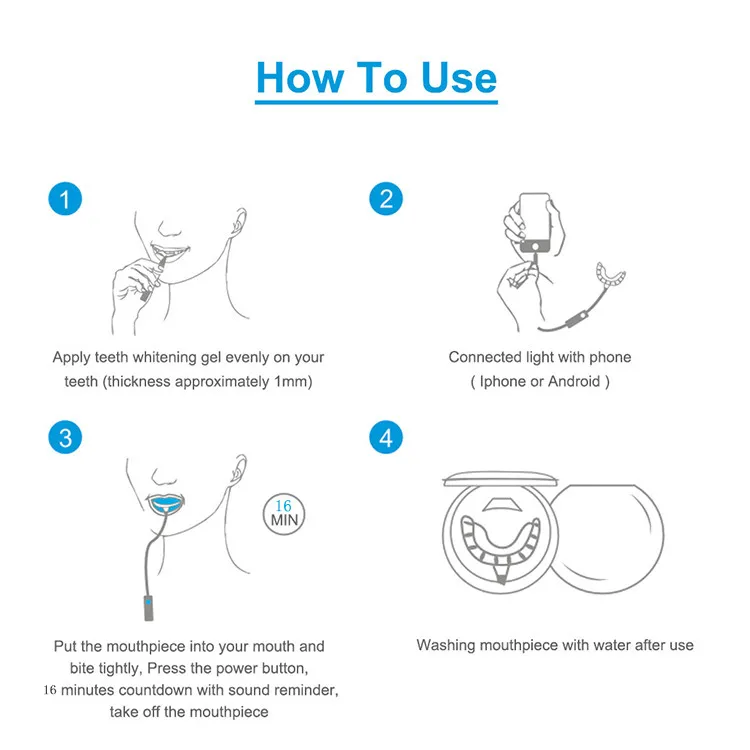 How To Use

1

Apply teeth whitening gel evenly on your teeth (thickness approximately 1mm)

2

Connected light with phone ( Iphone or Android )

3

16 MIN

Put the mouthpiece into your mouth and bite tightly, Press the power button, 16 minutes countdown with sound reminder, take off the mouthpiece

4

Washing mouthpiece with water after use