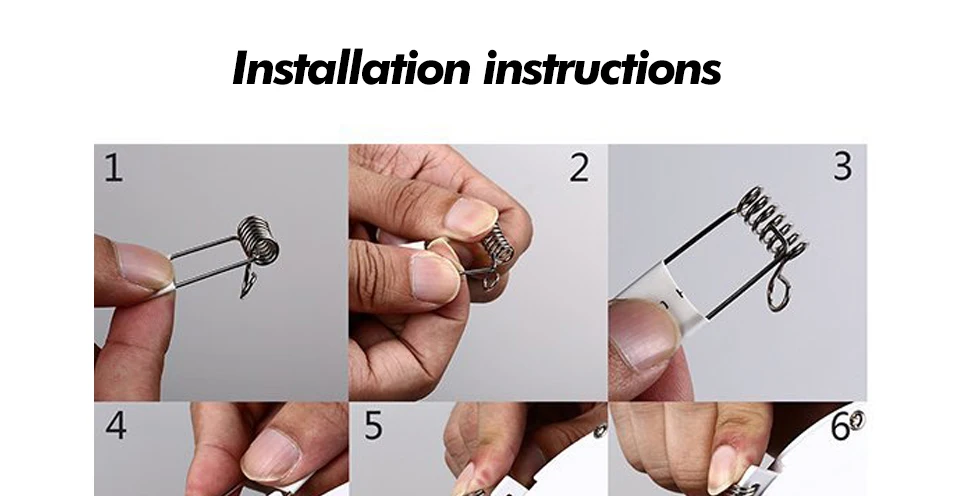 Installation instructions

1

2

3

4

5

6