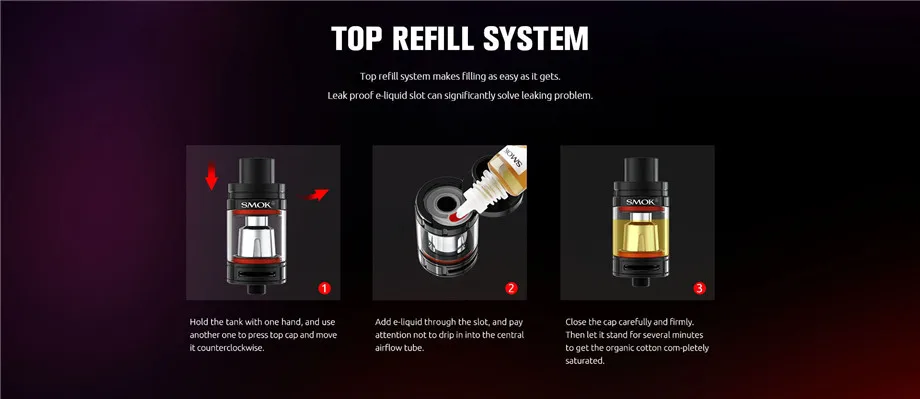 TOP REFILL SYSTEM

Top refill system makes filling as easy as it gets.
Leak proof e-liquid slot can significantly solve leaking problem.

SMOK

1

Hold the tank with one hand, and use another one to press top cap and move it counterclockwise.

SMOK

2

Add e-liquid through the slot, and pay attention not to drip in into the central airflow tube.

SMOK

3

Close the cap carefully and firmly. Then let it stand for several minutes to get the organic cotton com-pletely saturated.