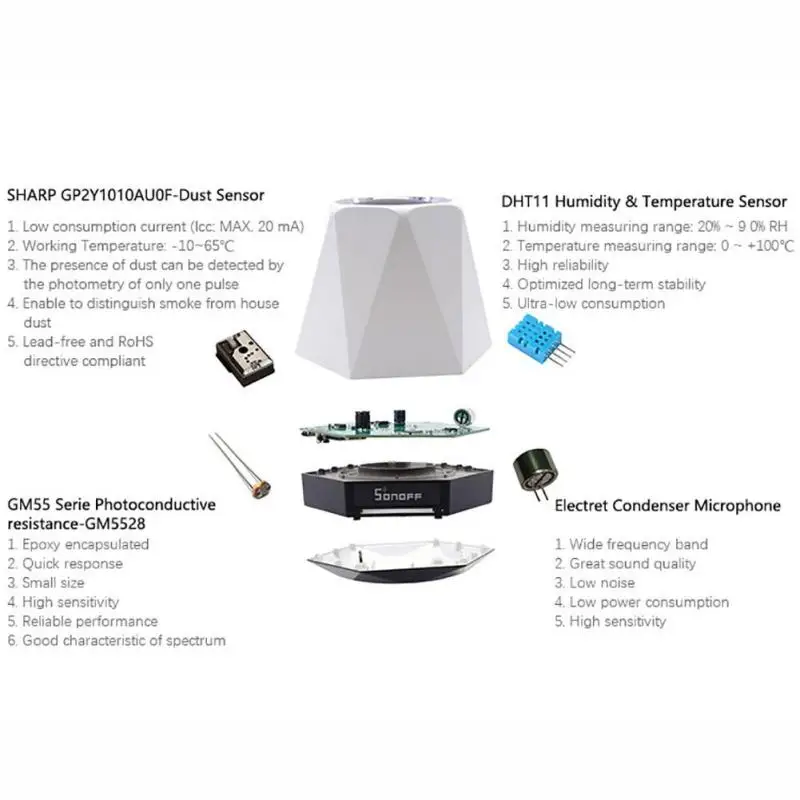 SHARP GP2Y1010AU0F-Dust Sensor
1. Low consumption current (Icc: MAX. 20 mA)
2. Working Temperature: -10~65℃
3. The presence of dust can be detected by the photometry of only one pulse
4. Enable to distinguish smoke from house dust
5. Lead-free and RoHS directive compliant

DHT11 Humidity & Temperature Sensor
1. Humidity measuring range: 20% ~ 9 0% RH
2. Temperature measuring range: 0 ~ +100℃
3. High reliability
4. Optimized long-term stability
5. Ultra-low consumption

SONOFF

GM55 Serie Photoconductive resistance-GM5528
1. Epoxy encapsulated
2. Quick response
3. Small size
4. High sensitivity
5. Reliable performance
6. Good characteristic of spectrum

Electret Condenser Microphone
1. Wide frequency band
2. Great sound quality
3. Low noise
4. Low power consumption
5. High sensitivity