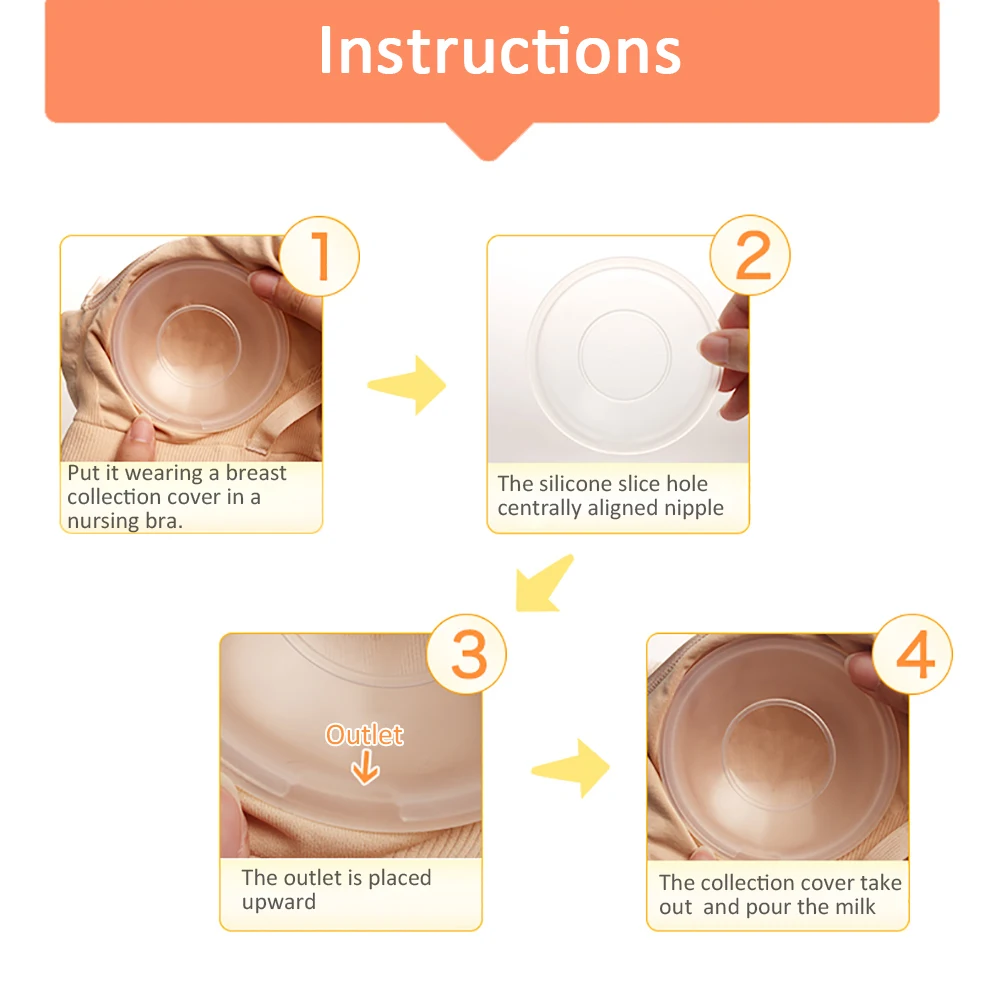 Instructions

1

Put it wearing a breast collection cover in a nursing bra.

2

The silicone slice hole centrally aligned nipple

3

Outlet

The outlet is placed upward

4

The collection cover take out and pour the milk