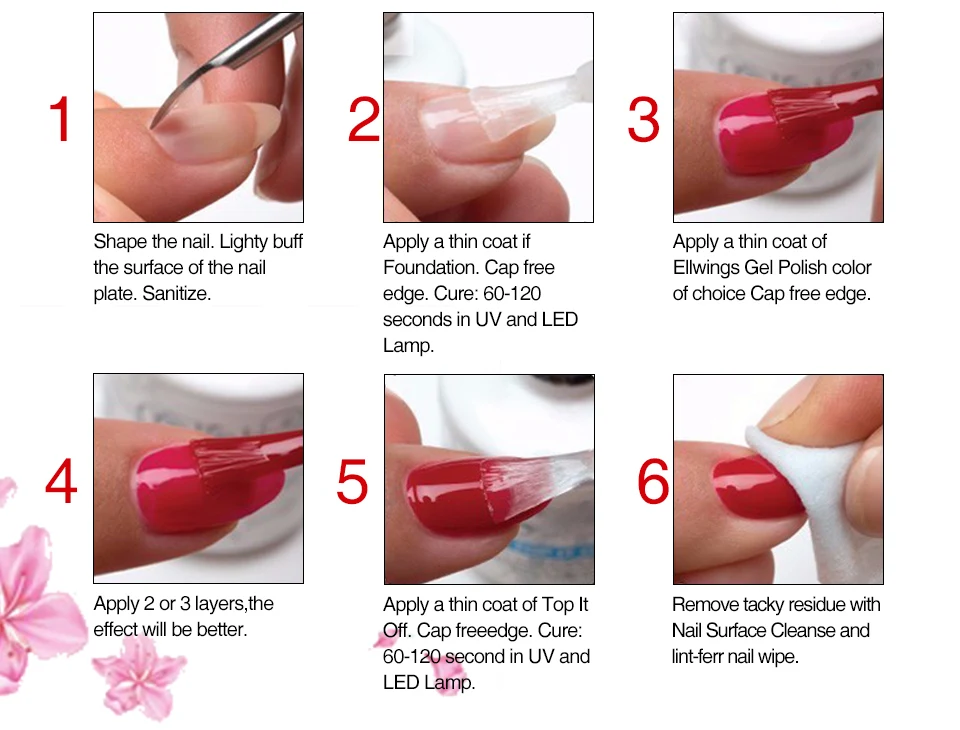 1

Shape the nail. Lighty buff the surface of the nail plate. Sanitize.

2

Apply a thin coat if Foundation. Cap free edge. Cure: 60-120 seconds in UV and LED Lamp.

3

Apply a thin coat of Ellwings Gel Polish color of choice Cap free edge.

4

Apply 2 or 3 layers,the effect will be better.

5

Apply a thin coat of Top It Off. Cap freeedge. Cure: 60-120 second in UV and LED Lamp.

6

Remove tacky residue with Nail Surface Cleanse and lint-ferr nail wipe.