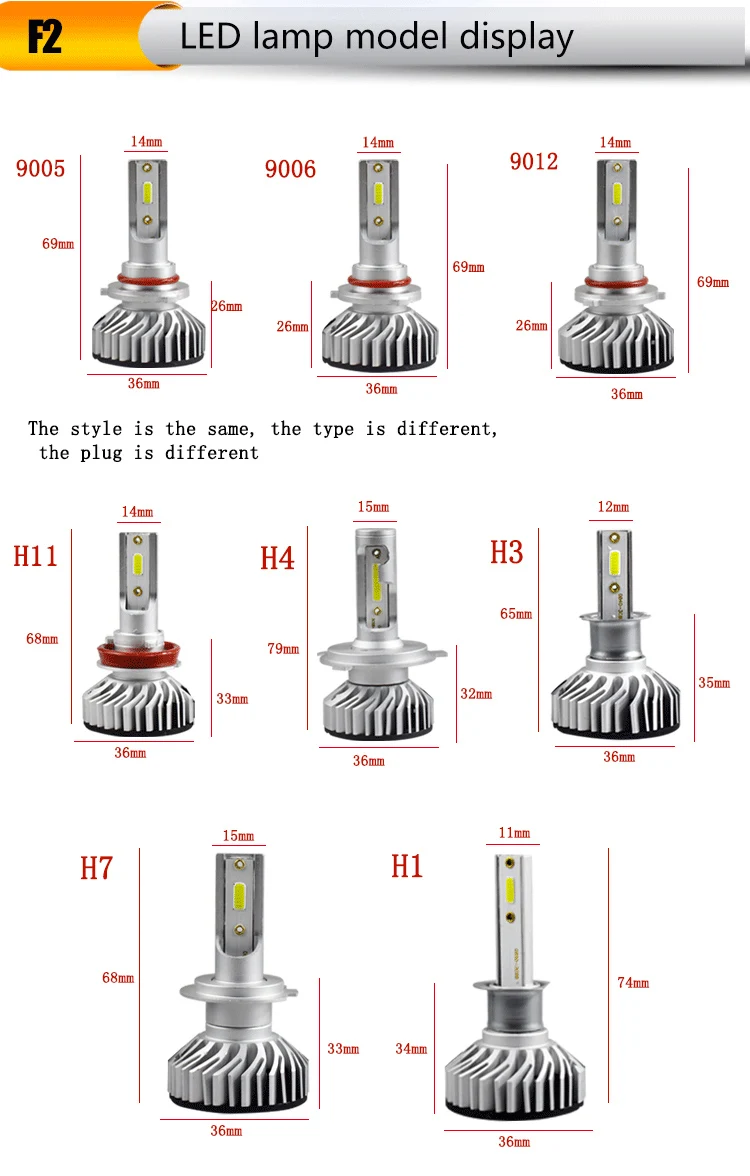 F2 LED lamp model display

9005
14mm
69mm
26mm
36mm

9006
14mm
69mm
26mm
36mm

9012
14mm
69mm
26mm
36mm

The style is the same, the type is different, the plug is different

H11
14mm
68mm
33mm
36mm

H4
15mm
79mm
32mm
36mm

H3
12mm
65mm
35mm
36mm

H7
15mm
68mm
33mm
36mm

H1
11mm
74mm
34mm
36mm