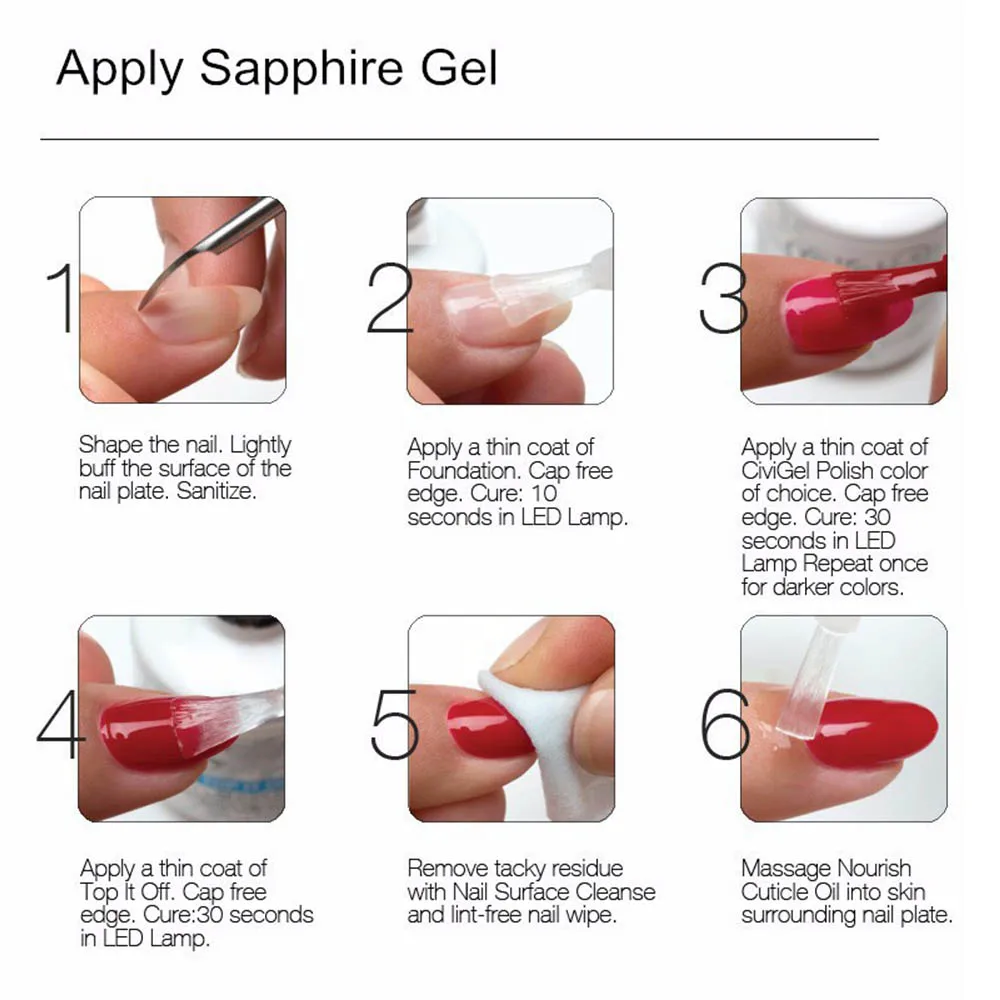 Apply Sapphire Gel

1

Shape the nail. Lightly buff the surface of the nail plate. Sanitize.

2

Apply a thin coat of Foundation. Cap free edge. Cure: 10 seconds in LED Lamp.

3

Apply a thin coat of CiviGel Polish color of choice. Cap free edge. Cure: 30 seconds in LED Lamp Repeat once for darker colors.

4

Apply a thin coat of Top It Off. Cap free edge. Cure:30 seconds in LED Lamp.

5

Remove tacky residue with Nail Surface Cleanse and lint-free nail wipe.

6

Massage Nourish Cuticle Oil into skin surrounding nail plate.