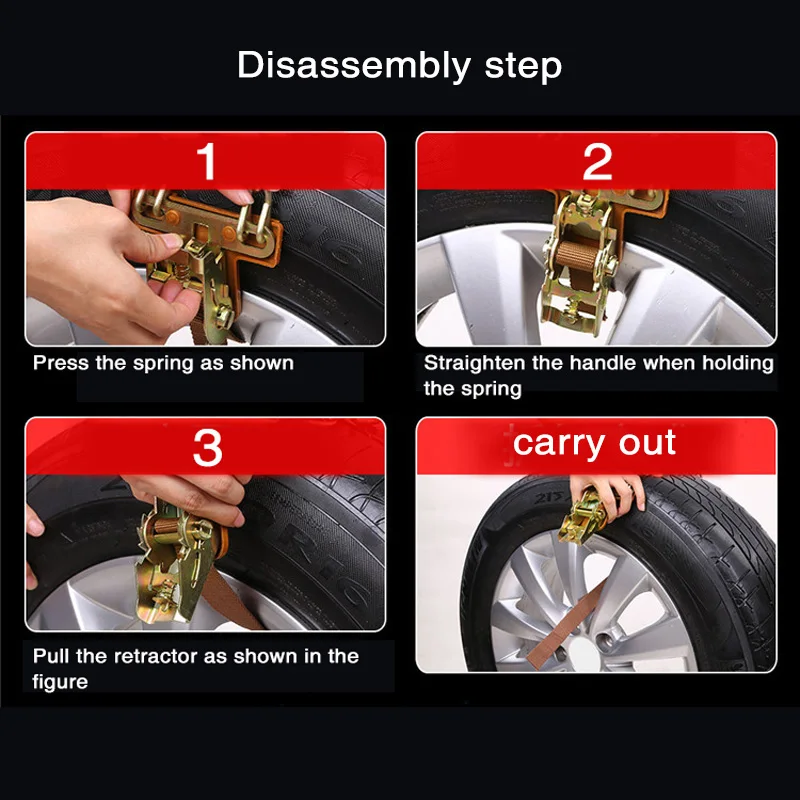 Disassembly step

1

Press the spring as shown

2

Straighten the handle when holding the spring

3

Pull the retractor as shown in the figure

carry out