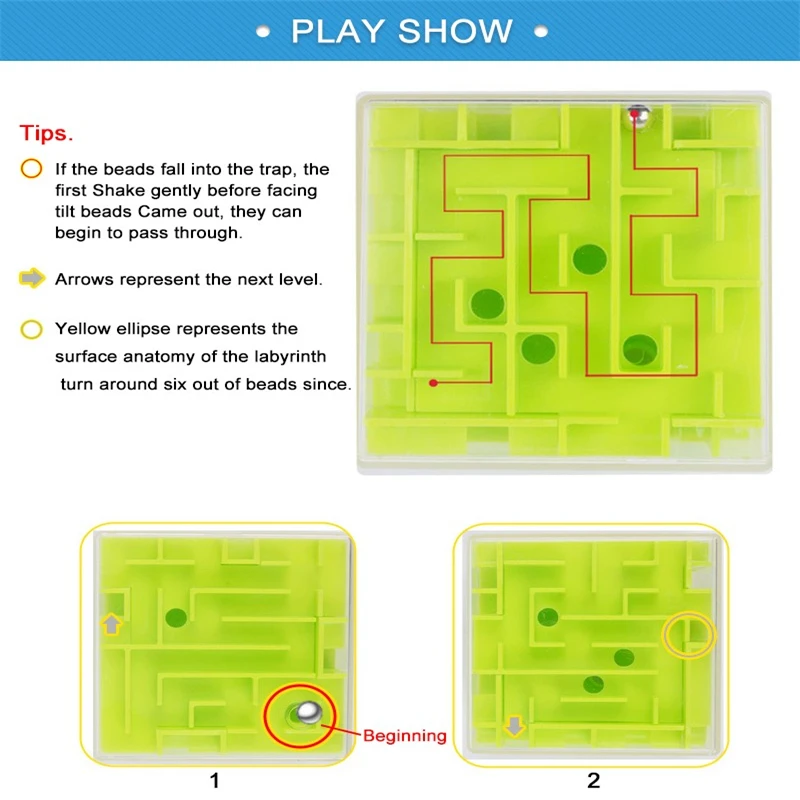 • PLAY SHOW •

Tips.

If the beads fall into the trap, the first Shake gently before facing tilt beads Came out, they can begin to pass through.

Arrows represent the next level.

Yellow ellipse represents the surface anatomy of the labyrinth turn around six out of beads since.

Beginning

1

2