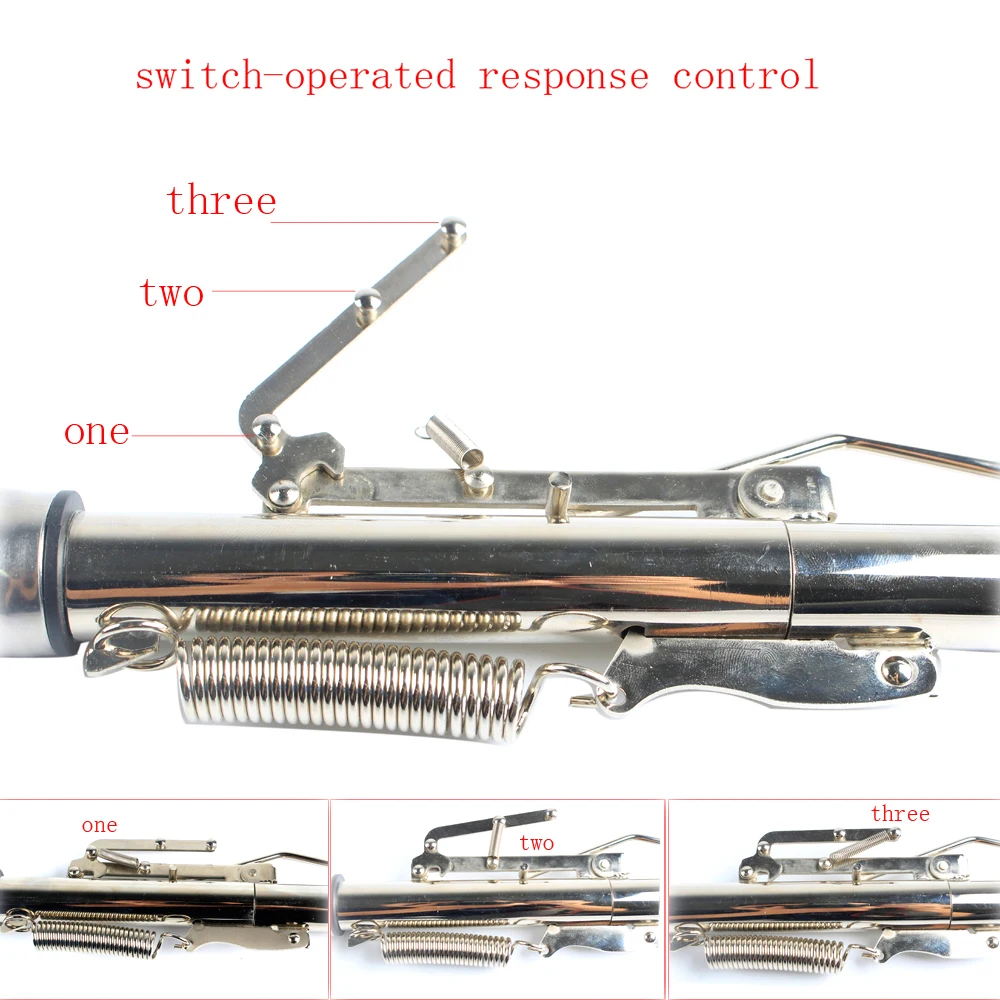 switch-operated response control

three

two

one

one

two

three