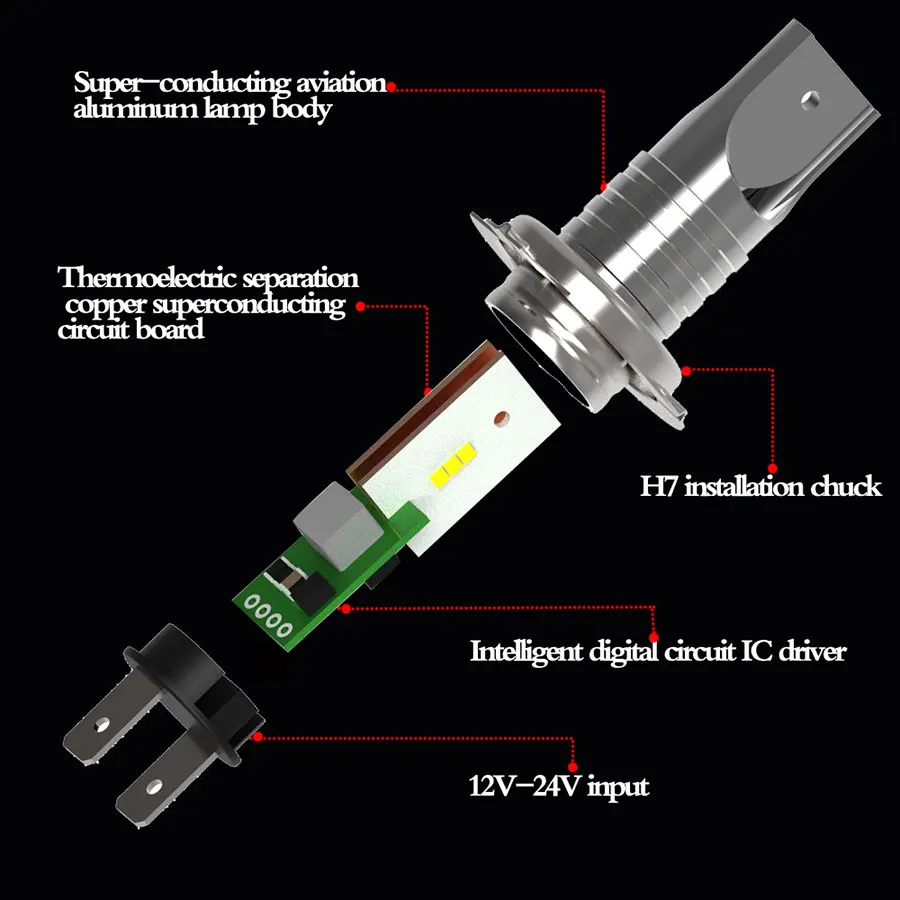 Super-conducting aviation aluminum lamp body

Thermoelectric separation copper superconducting circuit board

H7 installation chuck

Intelligent digital circuit IC driver

12V-24V input