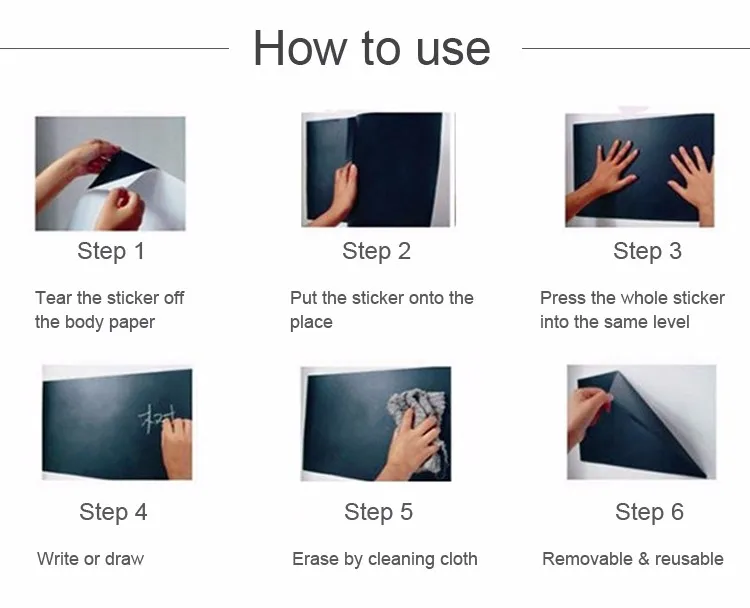 How to use

Step 1

Tear the sticker off the body paper

Step 2

Put the sticker onto the place

Step 3

Press the whole sticker into the same level

树

Step 4

Write or draw

Step 5

Erase by cleaning cloth

Step 6

Removable & reusable