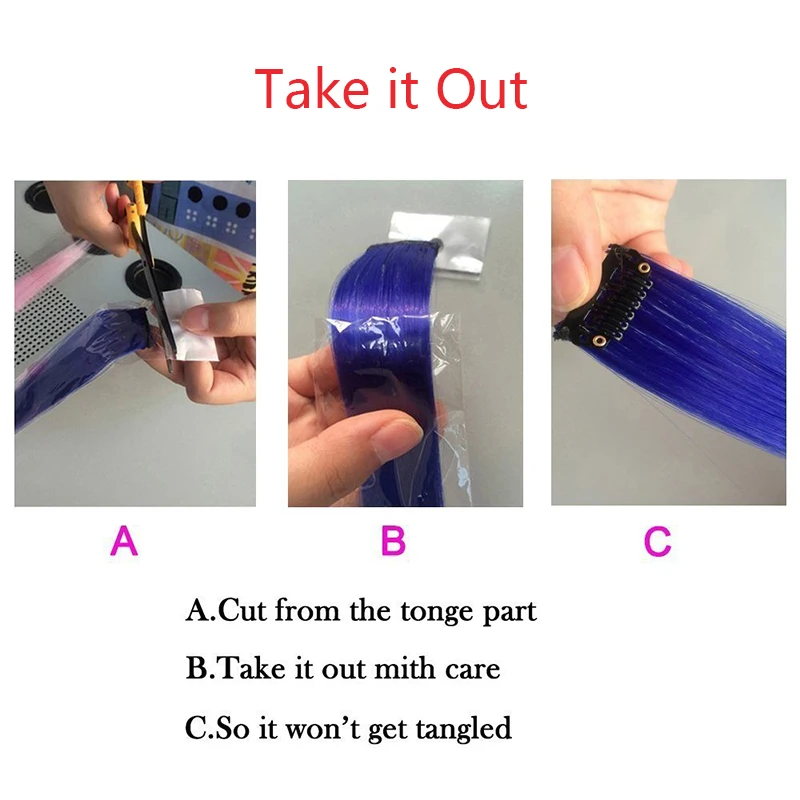 Take it Out

A

B

C

A.Cut from the tonge part

B.Take it out mith care

C.So it won't get tangled