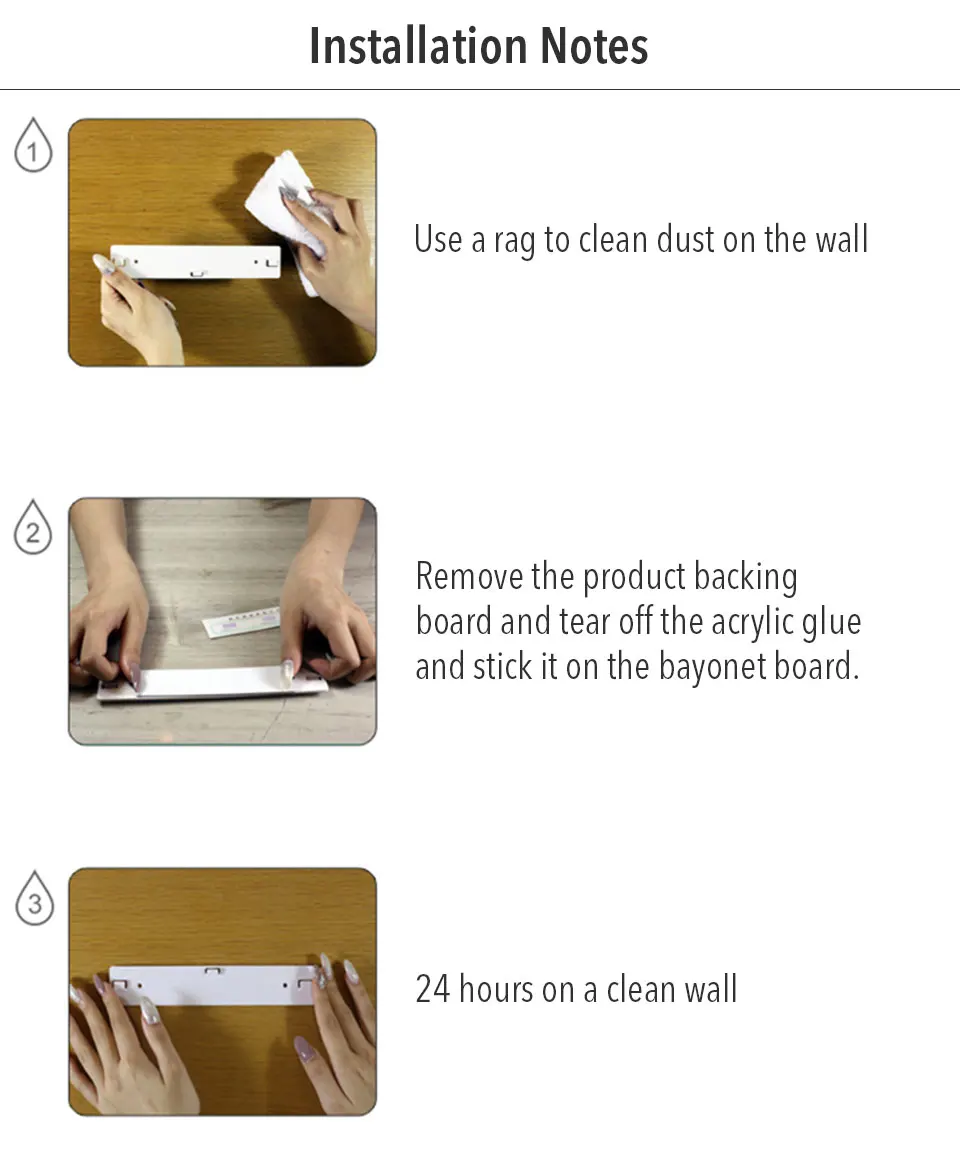 Installation Notes

1

Use a rag to clean dust on the wall

2

Remove the product backing board and tear off the acrylic glue and stick it on the bayonet board.

3

24 hours on a clean wall