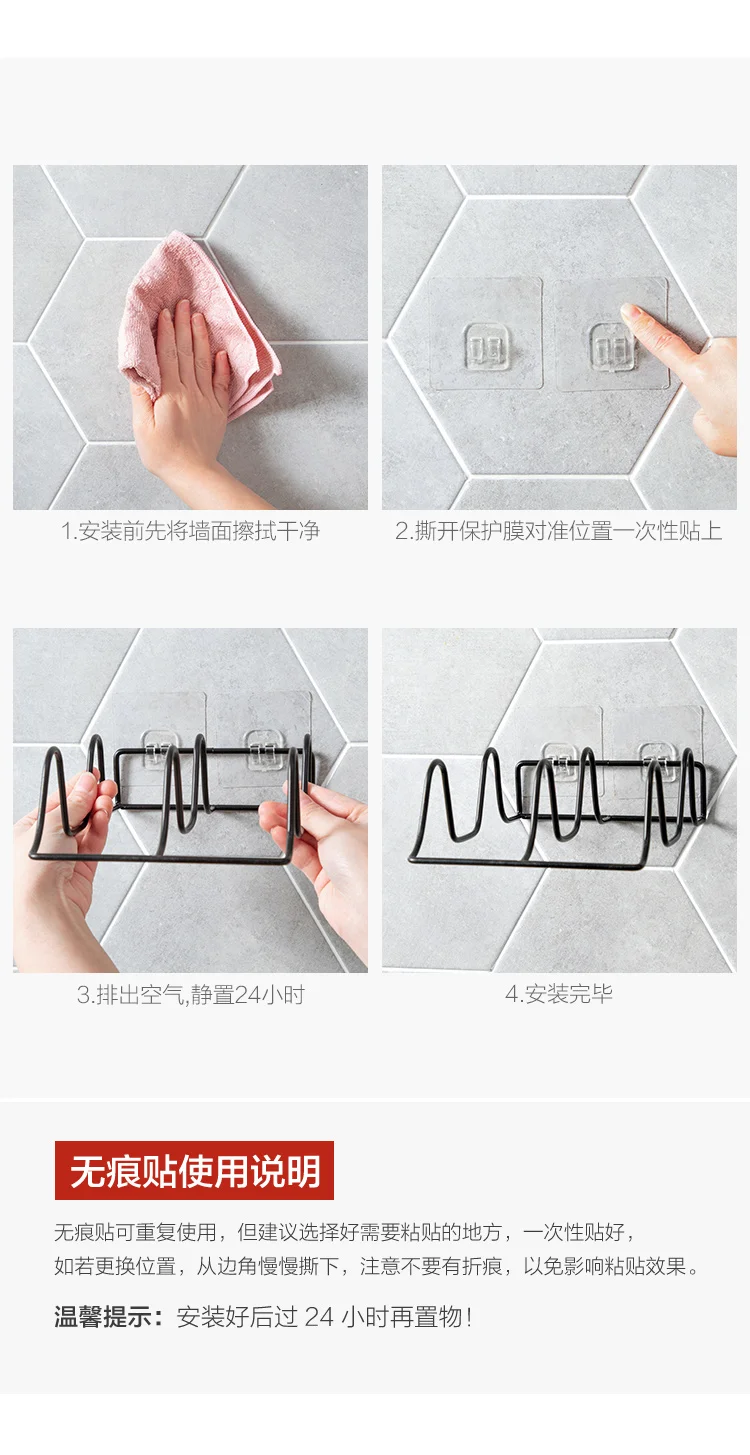 1.安装前先将墙面擦拭干净

2.撕开保护膜对准位置一次性贴上

3.排出空气,静置24小时

4.安装完毕

无痕贴使用说明

无痕贴可重复使用，但建议选择好需要粘贴的地方，一次性贴好，如若更换位置，从边角慢慢撕下，注意不要有折痕，以免影响粘贴效果。

温馨提示：安装好后过 24 小时再置物！