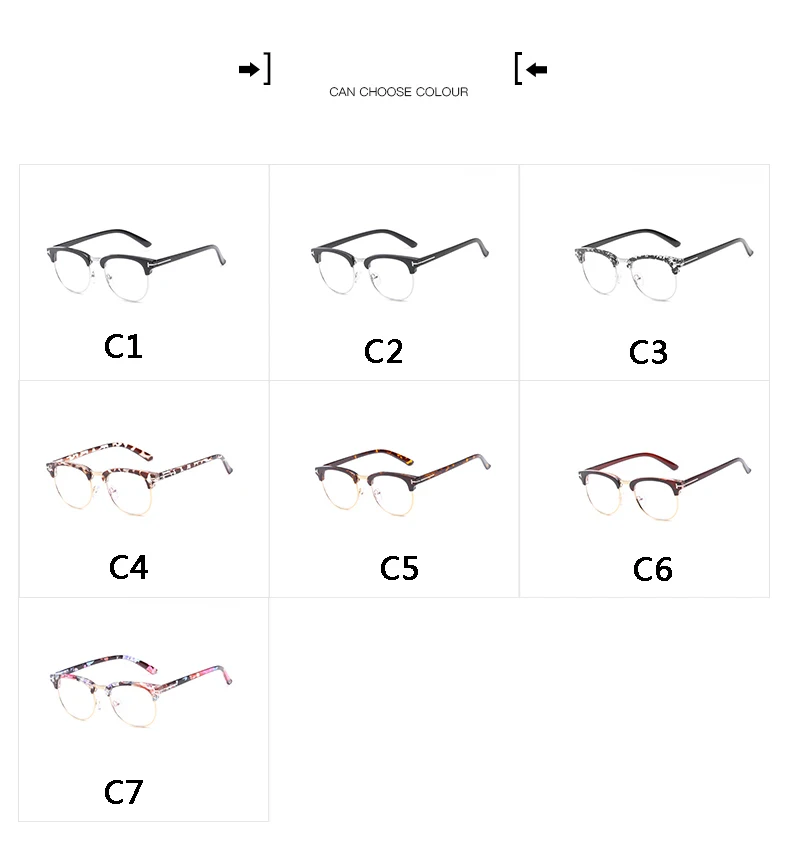 CAN CHOOSE COLOUR

C1

C2

C3

C4

C5

C6

C7