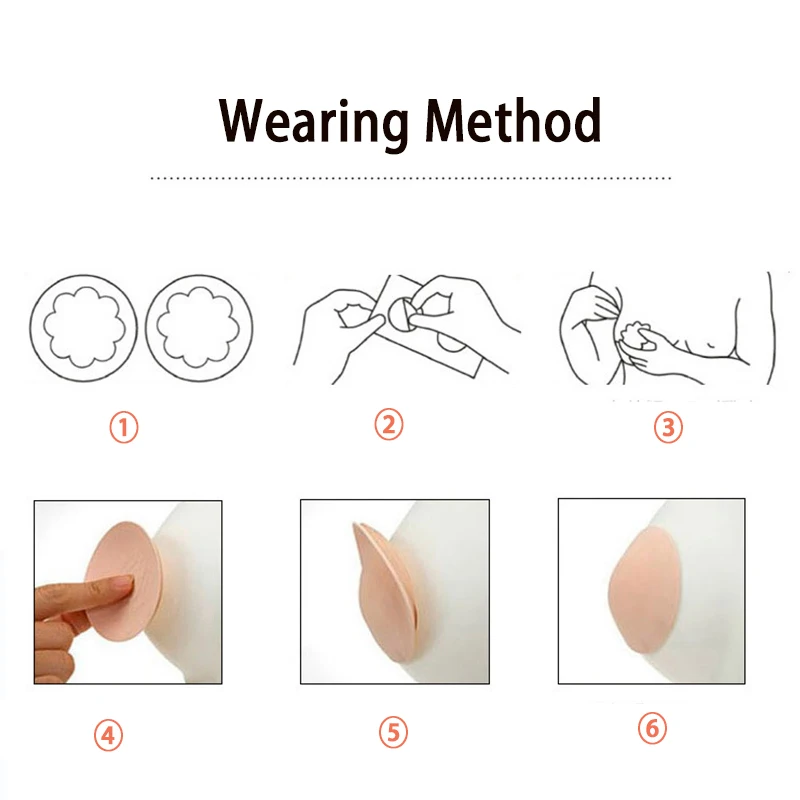 Wearing Method

①

②

③

④

⑤

⑥