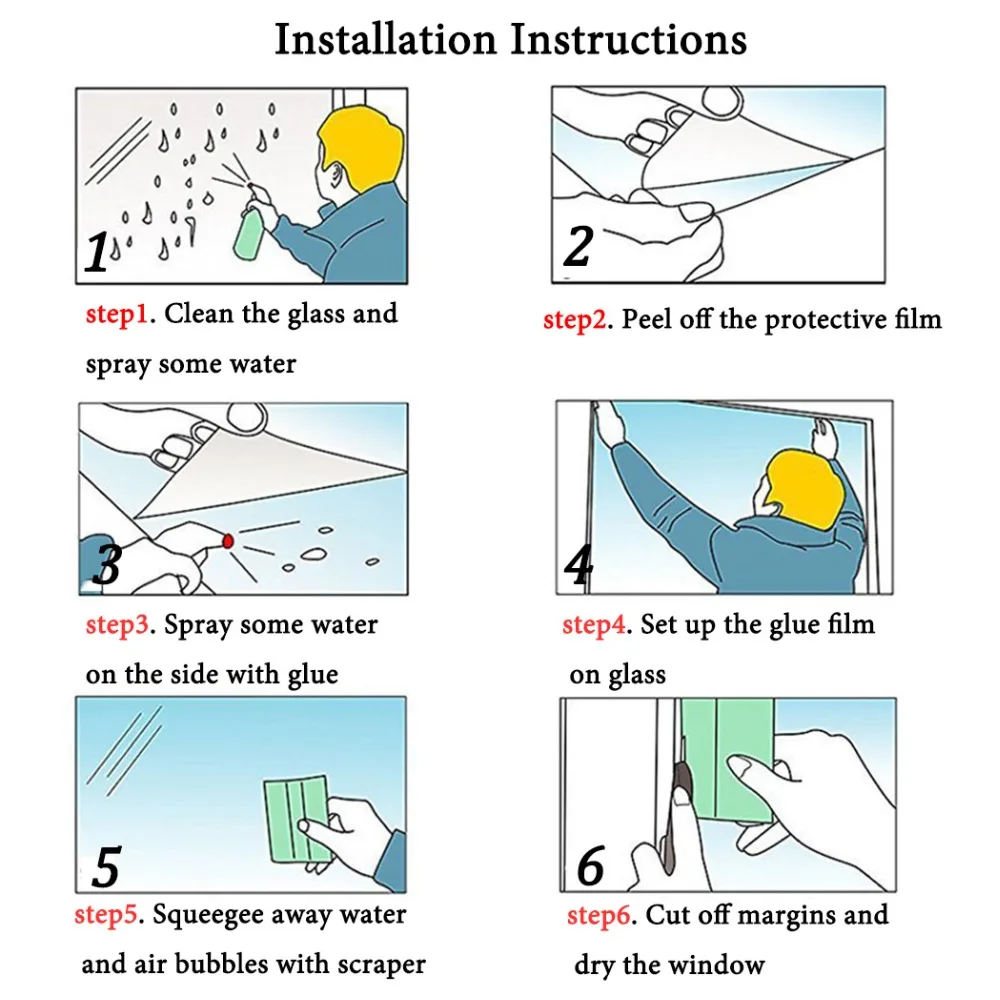 Installation Instructions

1

step1. Clean the glass and spray some water

2

step2. Peel off the protective film

3

step3. Spray some water on the side with glue

4

step4. Set up the glue film on glass

5

step5. Squeegee away water and air bubbles with scraper

6

step6. Cut off margins and dry the window