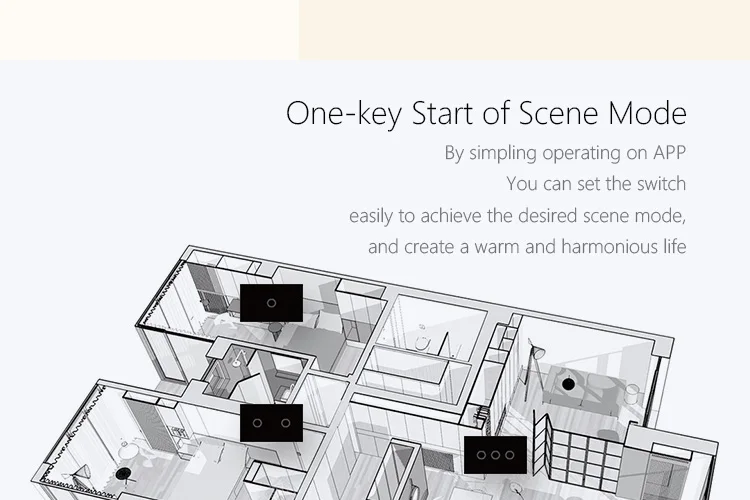 One-key Start of Scene Mode

By simpling operating on APP
You can set the switch
easily to achieve the desired scene mode,
and create a warm and harmonious life